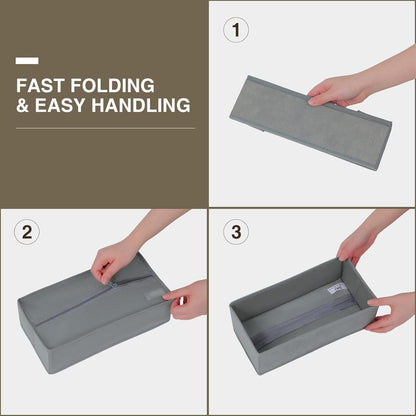 FAST FOLDING
& EASY HANDLING

1

2

3