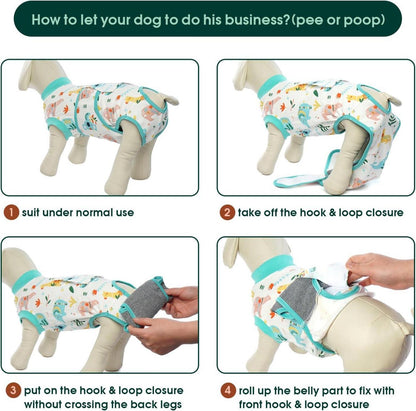 How to let your dog to do his business?(pee or poop)

1 suit under normal use

2 take off the hook & loop closure

3 put on the hook & loop closure without crossing the back legs

4 roll up the belly part to fix with front hook & loop closure