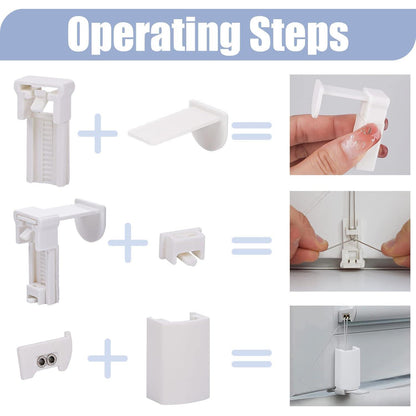 Operating Steps