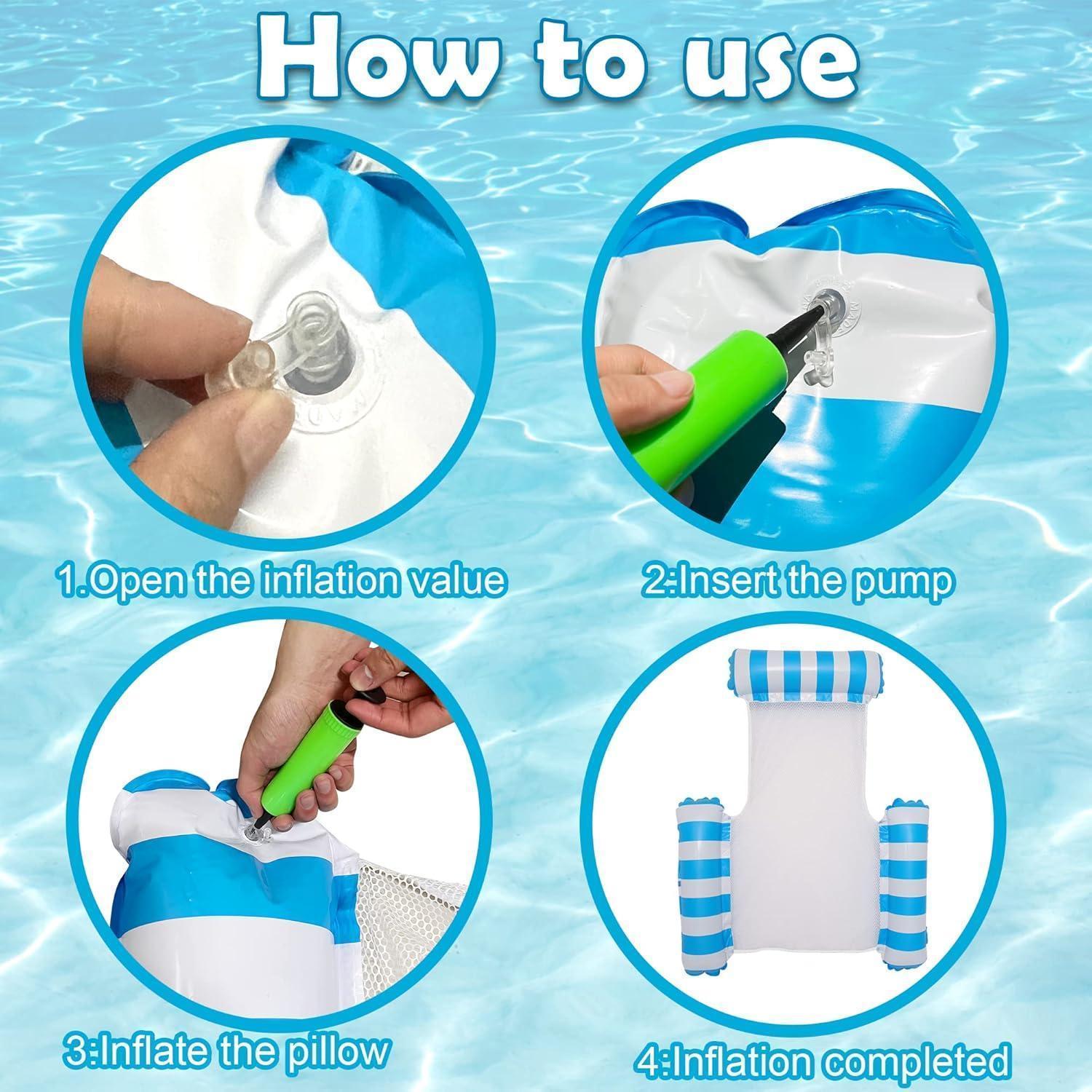 How to use

1.Open the inflation value

2:Insert the pump

3:Inflate the pillow

4:Inflation completed