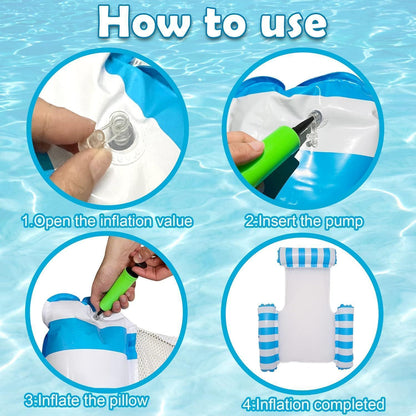 How to use

1.Open the inflation value

2:Insert the pump

3:Inflate the pillow

4:Inflation completed