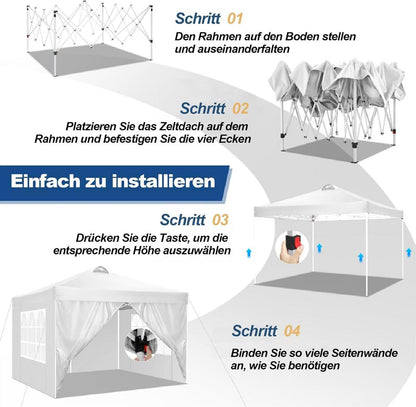 Schritt 01
Den Rahmen auf den Boden stellen und auseinanderfalten

Schritt 02
Platzieren Sie das Zeltdach auf dem Rahmen und befestigen Sie die vier Ecken

Einfach zu installieren

Schritt 03
Drücken Sie die Taste, um die entsprechende Höhe auszuwählen

Schritt 04
Binden Sie so viele Seitenwände an, wie Sie benötigen