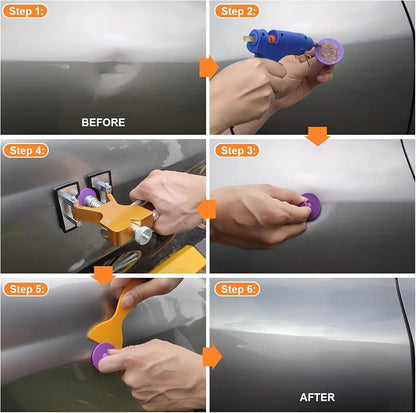 Step 1:

BEFORE

Step 2:

Step 4:

Step 3:

Step 5:

Step 6:

AFTER