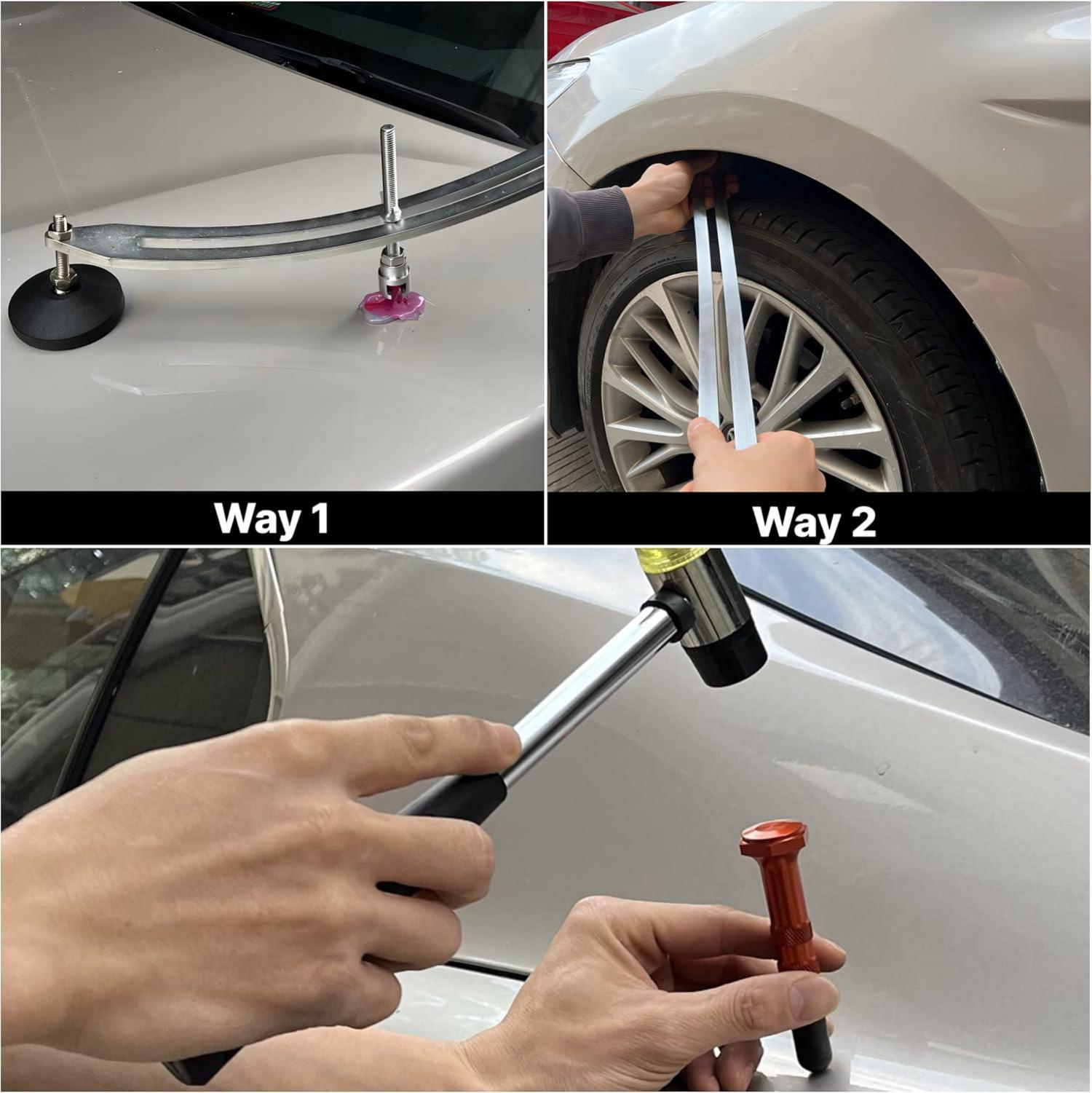 Way 1

Way 2