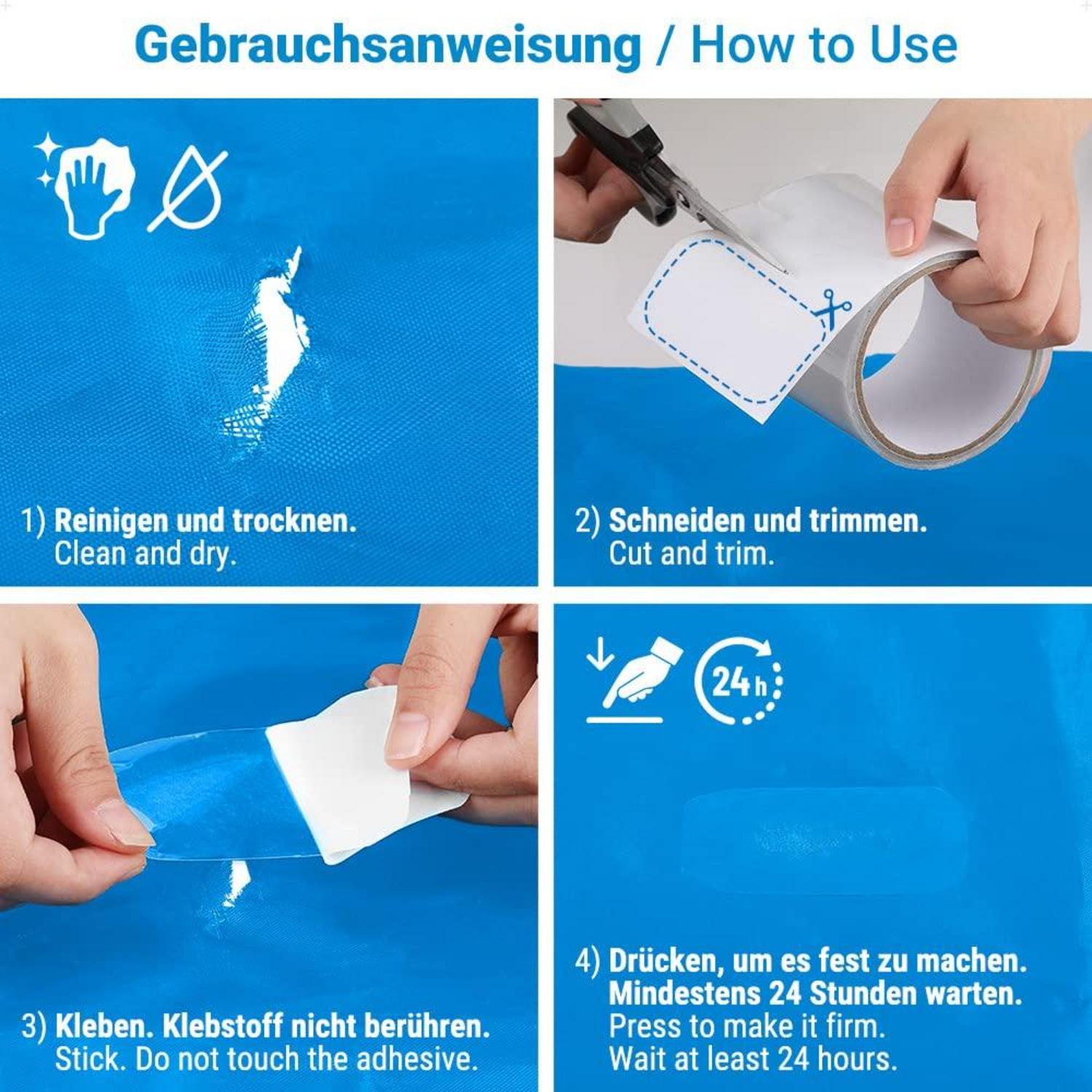 Gebrauchsanweisung / How to Use

1) Reinigen und trocknen.
Clean and dry.

2) Schneiden und trimmen.
Cut and trim.

3) Kleben. Klebstoff nicht berühren.
Stick. Do not touch the adhesive.

24 h

4) Drücken, um es fest zu machen.
Mindestens 24 Stunden warten.
Press to make it firm.
Wait at least 24 hours.