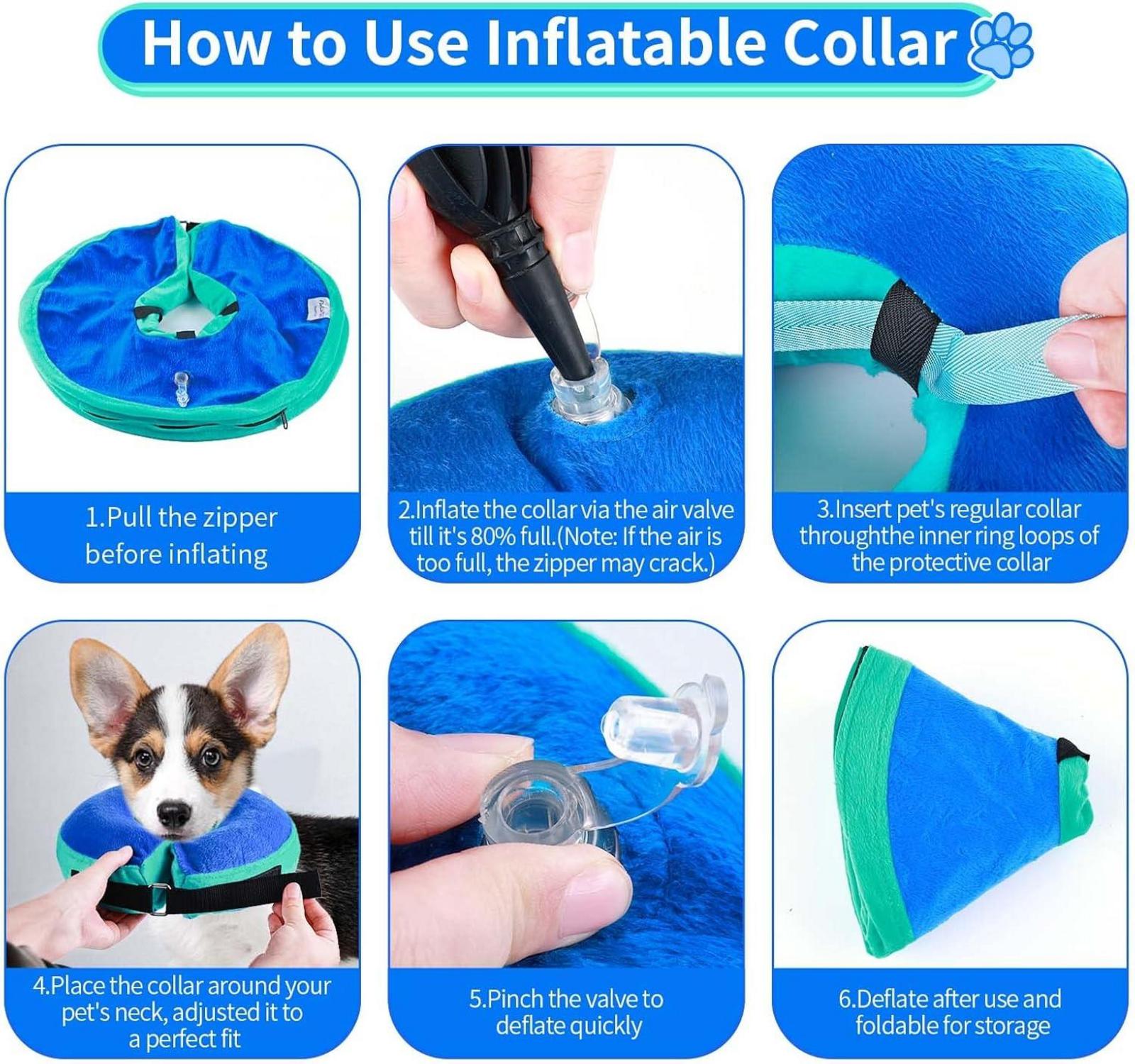 How to Use Inflatable Collar

1.Pull the zipper before inflating

2.Inflate the collar via the air valve till it's 80% full.(Note: If the air is too full, the zipper may crack.)

3.Insert pet's regular collar throughthe inner ring loops of the protective collar

4.Place the collar around your pet's neck, adjusted it to a perfect fit

5.Pinch the valve to deflate quickly

6.Deflate after use and foldable for storage