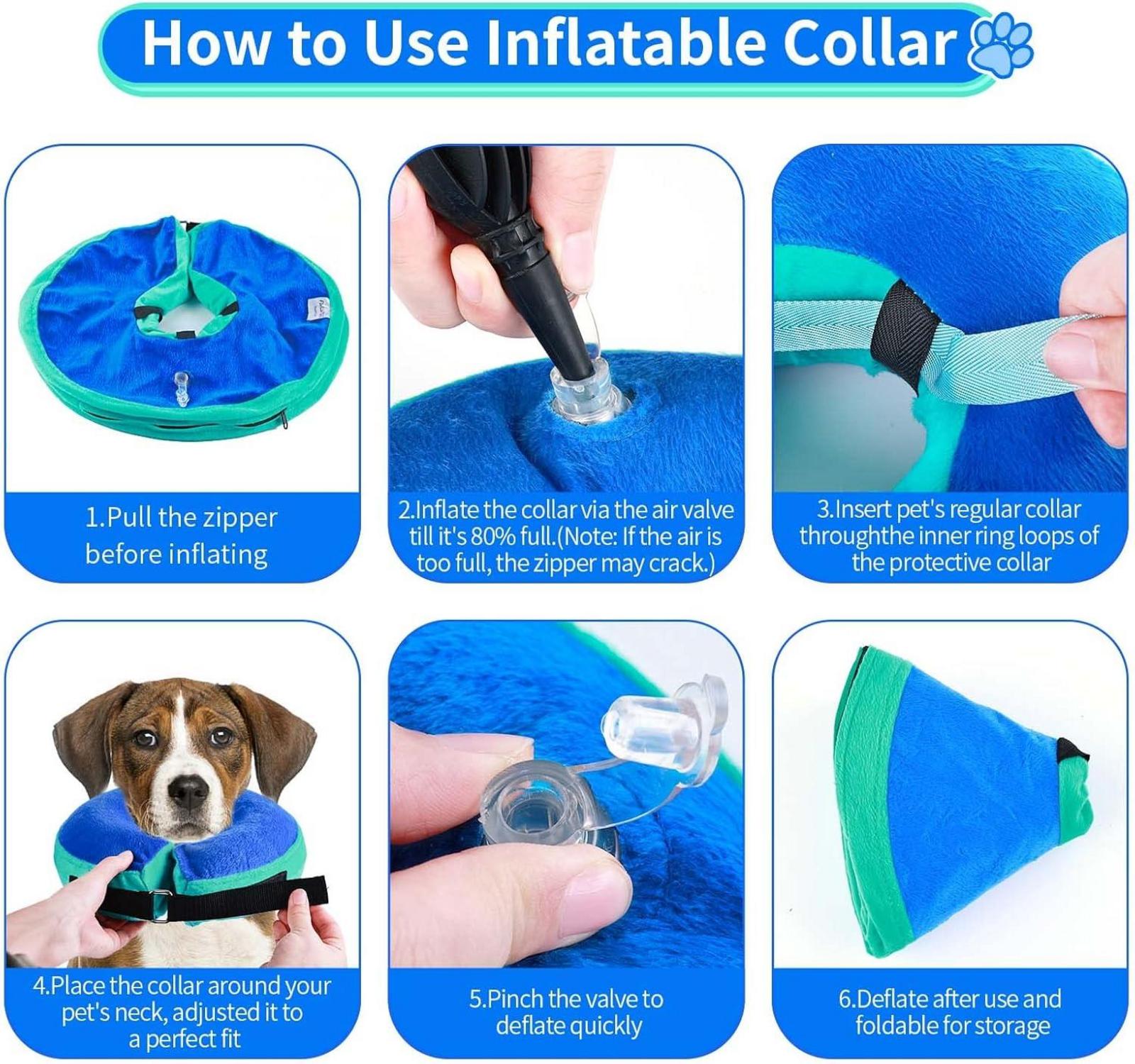 How to Use Inflatable Collar

1.Pull the zipper before inflating

2.Inflate the collar via the air valve till it's 80% full.(Note: If the air is too full, the zipper may crack.)

3.Insert pet's regular collar throughthe inner ring loops of the protective collar

4.Place the collar around your pet's neck, adjusted it to a perfect fit

5.Pinch the valve to deflate quickly

6.Deflate after use and foldable for storage