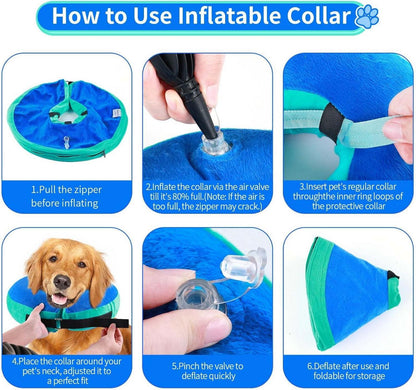 How to Use Inflatable Collar

1.Pull the zipper before inflating

2.Inflate the collar via the air valve till it's 80% full.(Note: If the air is too full, the zipper may crack.)

3.Insert pet's regular collar throughthe inner ring loops of the protective collar

4.Place the collar around your pet's neck, adjusted it to a perfect fit

5.Pinch the valve to deflate quickly

6.Deflate after use and foldable for storage