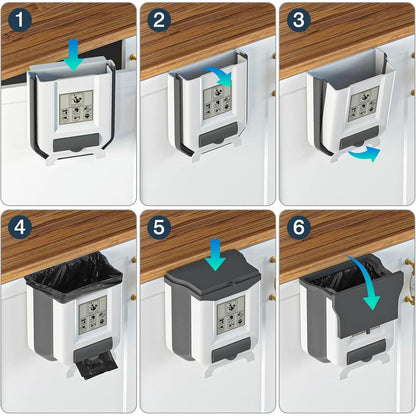 1

2

3

4

5

6