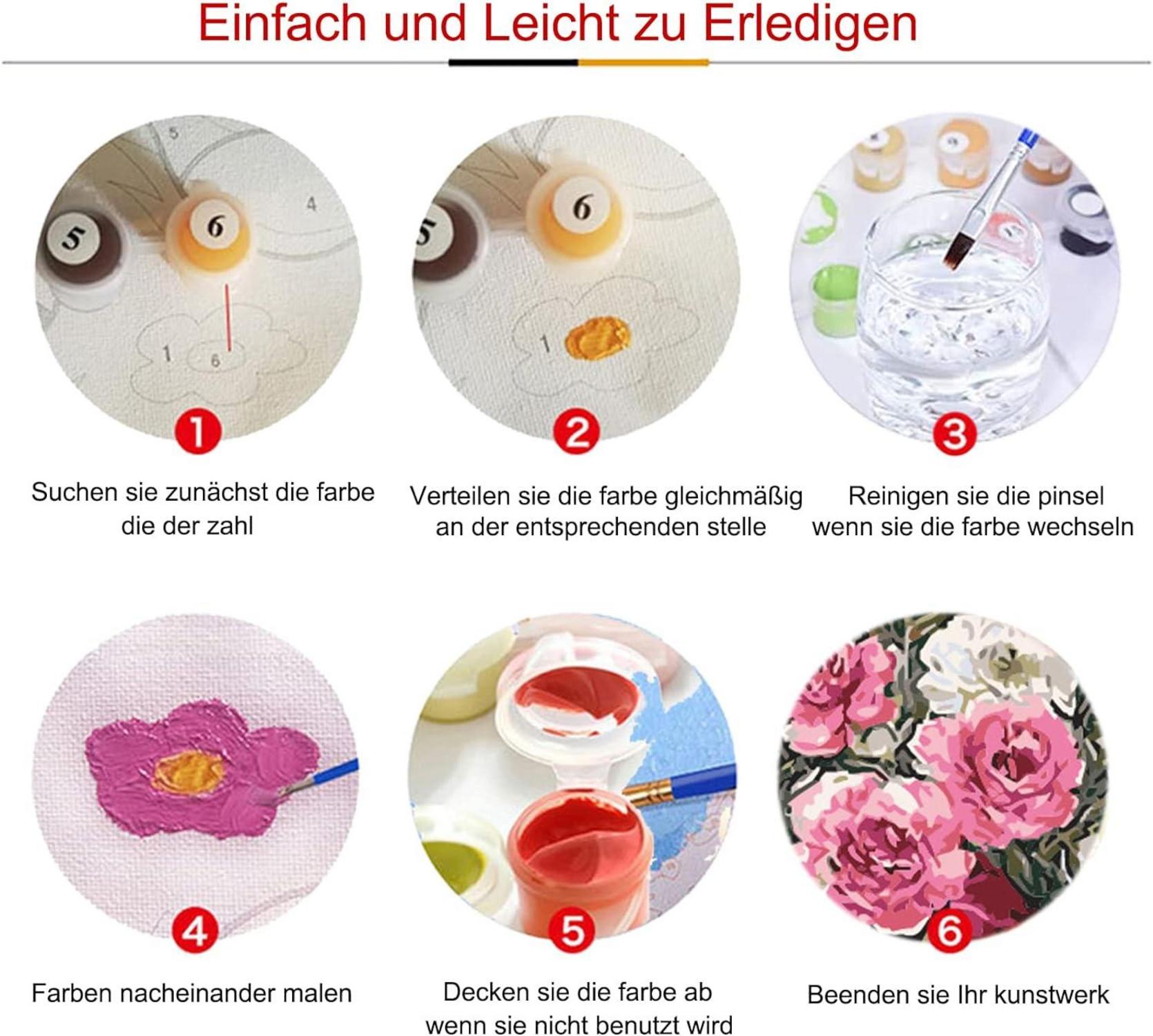 Einfach und Leicht zu Erledigen

5
5
6
4
1
6

1

Suchen sie zunächst die farbe die der zahl

5
6
1

2

Verteilen sie die farbe gleichmäßig an der entsprechenden stelle

3

Reinigen sie die pinsel wenn sie die farbe wechseln

4

Farben nacheinander malen

5

Decken sie die farbe ab wenn sie nicht benutzt wird

6

Beenden sie Ihr kunstwerk