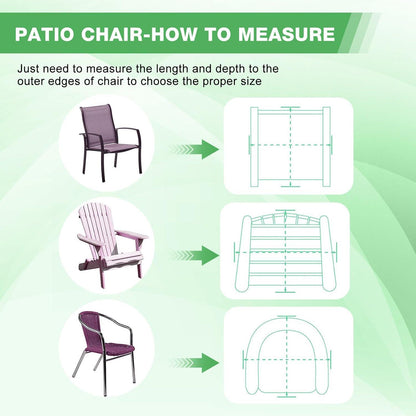 PATIO CHAIR-HOW TO MEASURE

Just need to measure the length and depth to the outer edges of chair to choose the proper size