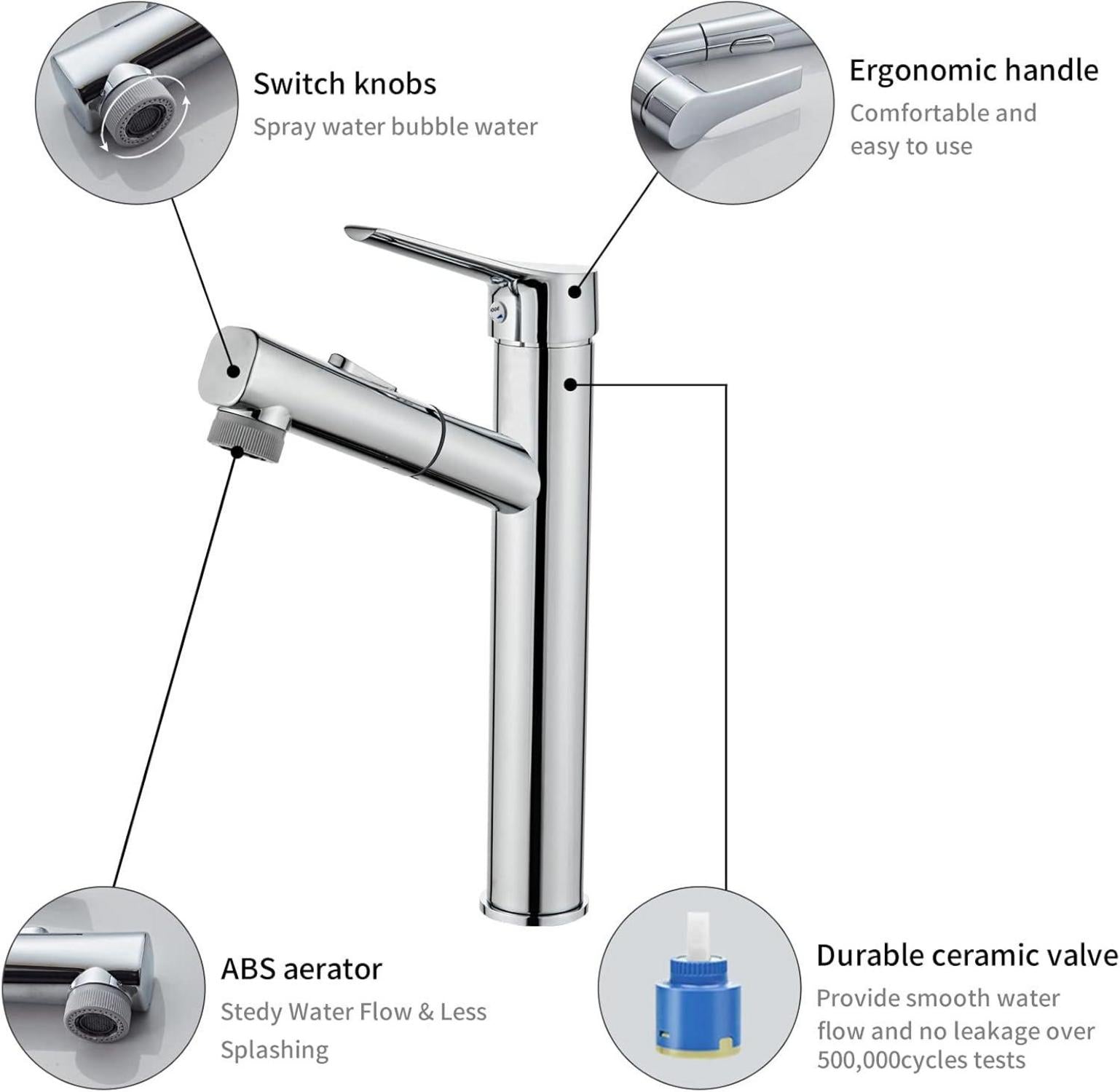 Switch knobs
Spray water bubble water

Ergonomic handle
Comfortable and easy to use

ABS aerator
Stedy Water Flow & Less Splashing

Durable ceramic valve
Provide smooth water flow and no leakage over 500,000cycles tests