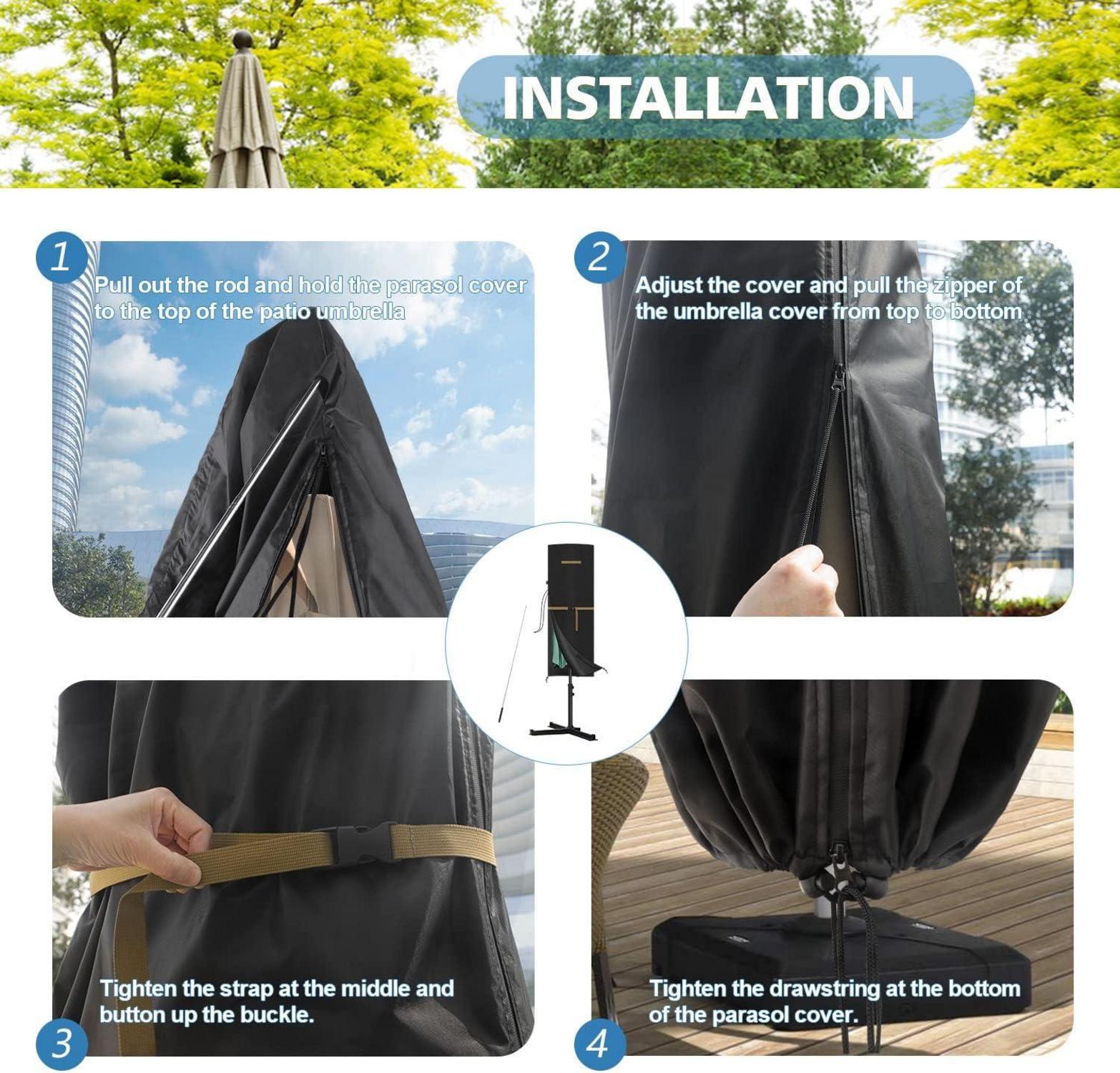 INSTALLATION

1
Pull out the rod and hold the parasol cover to the top of the patio umbrella

2
Adjust the cover and pull the zipper of the umbrella cover from top to bottom

Tighten the strap at the middle and button up the buckle.
3

Tighten the drawstring at the bottom of the parasol cover.
4