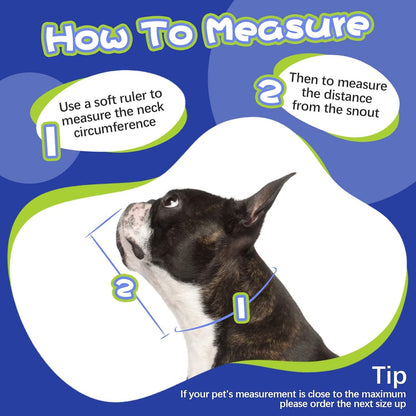 How To Measure

1 Use a soft ruler to measure the neck circumference

2 Then to measure the distance from the snout

2

1

Tip
If your pet's measurement is close to the maximum please order the next size up