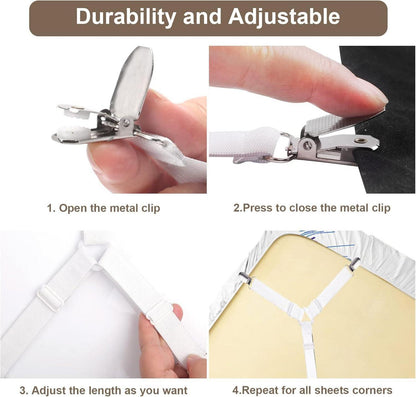 Durability and Adjustable

1. Open the metal clip

2.Press to close the metal clip

3. Adjust the length as you want

4.Repeat for all sheets corners