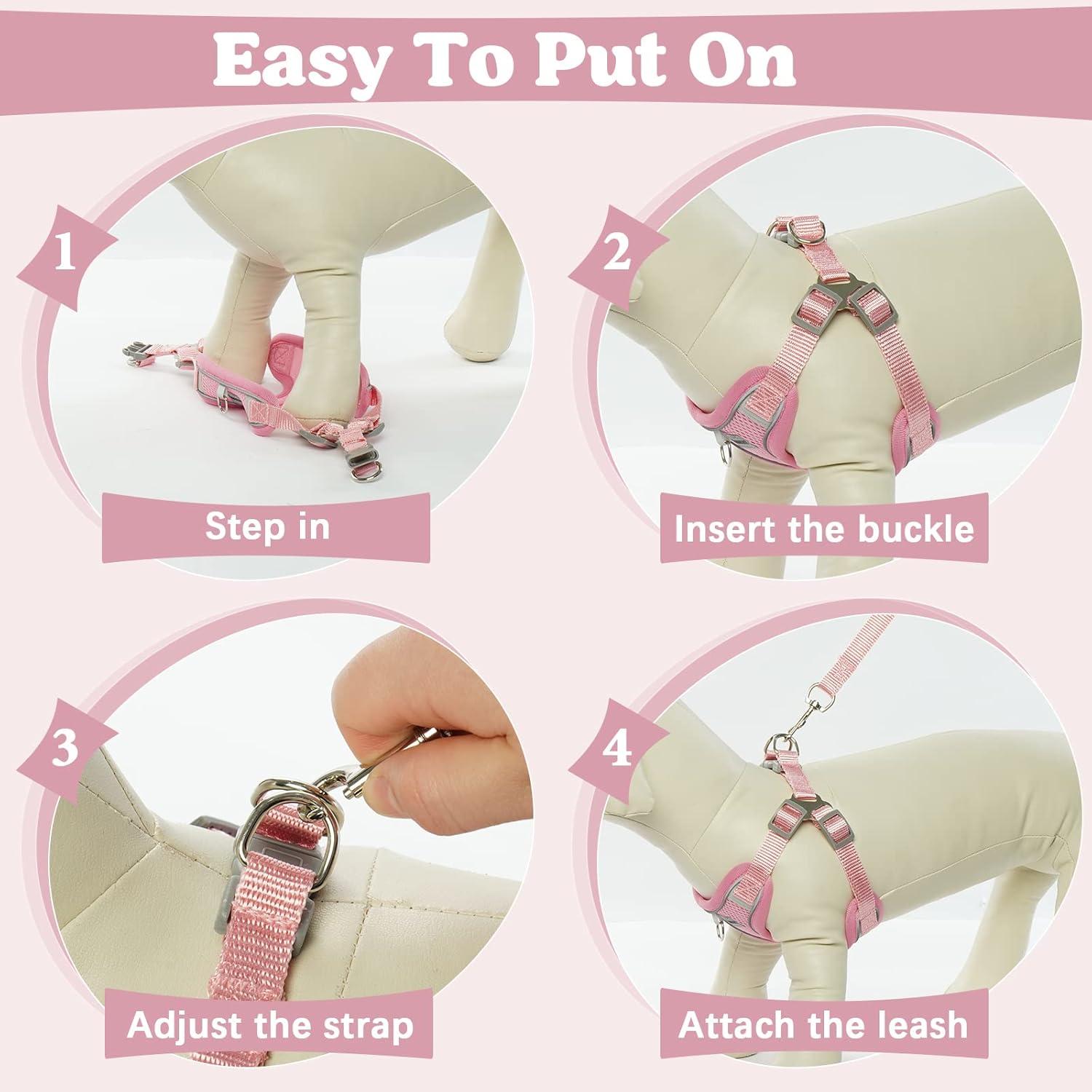 Easy To Put On

1

Step in

2

Insert the buckle

3

Adjust the strap

4

Attach the leash