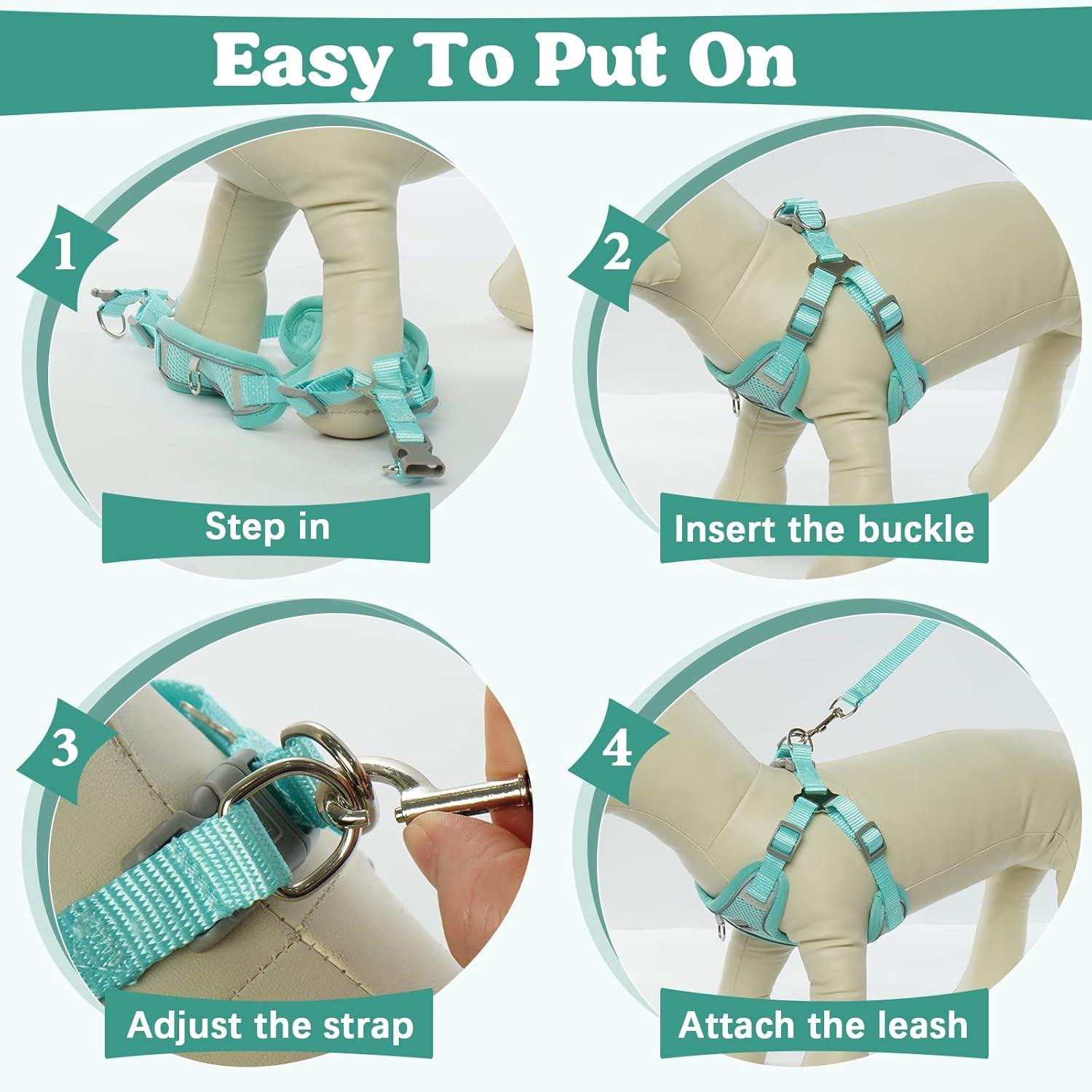 Easy To Put On

1

Step in

2

Insert the buckle

3

Adjust the strap

4

Attach the leash