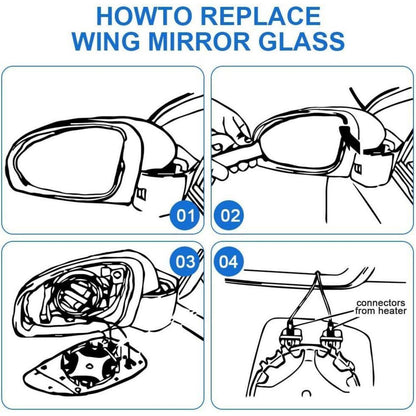 HOWTO REPLACE WING MIRROR GLASS

01

02

03

04

connectors from heater