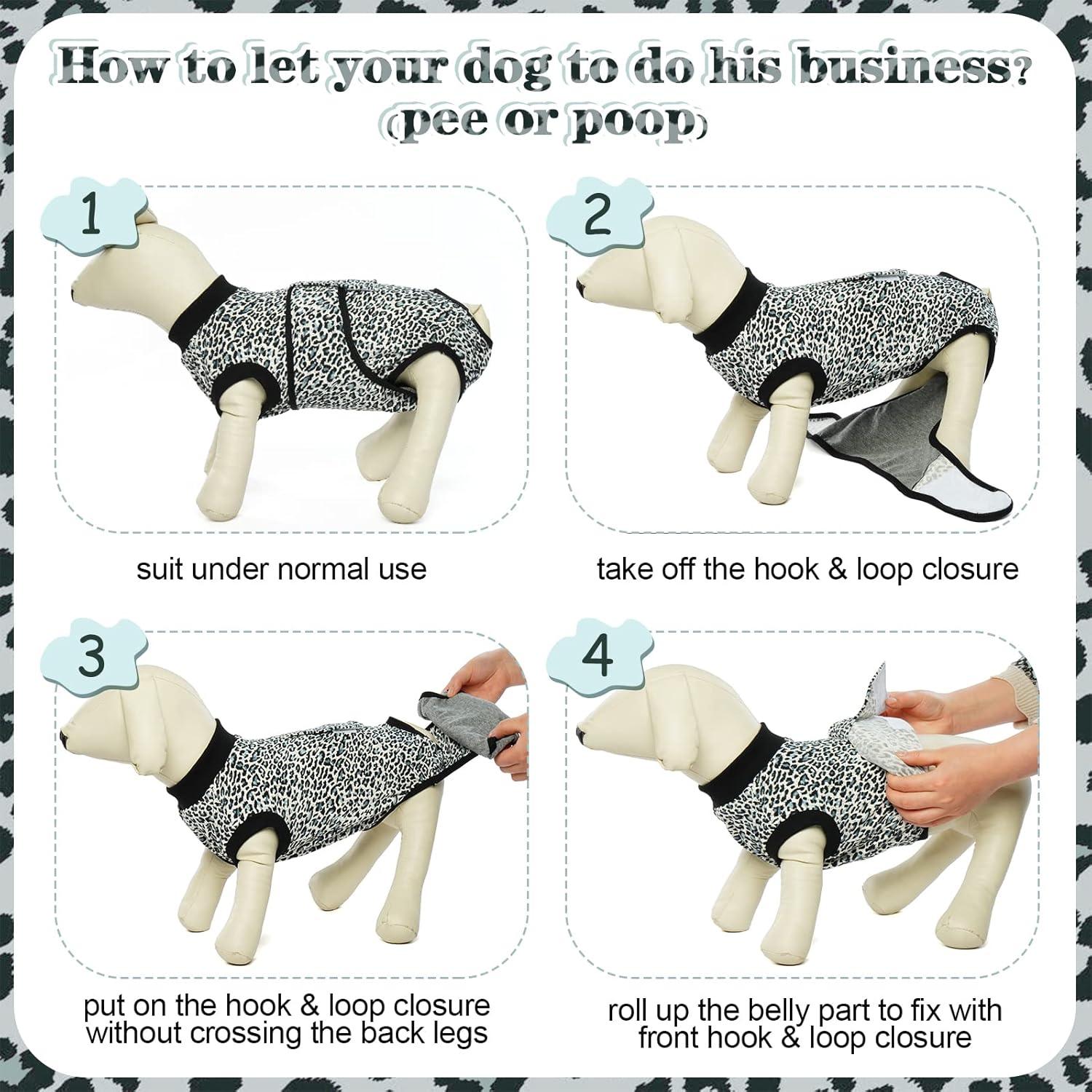 How to let your dog to do his business?
(pee or poop)

1

suit under normal use

2

take off the hook & loop closure

3

put on the hook & loop closure without crossing the back legs

4

roll up the belly part to fix with front hook & loop closure