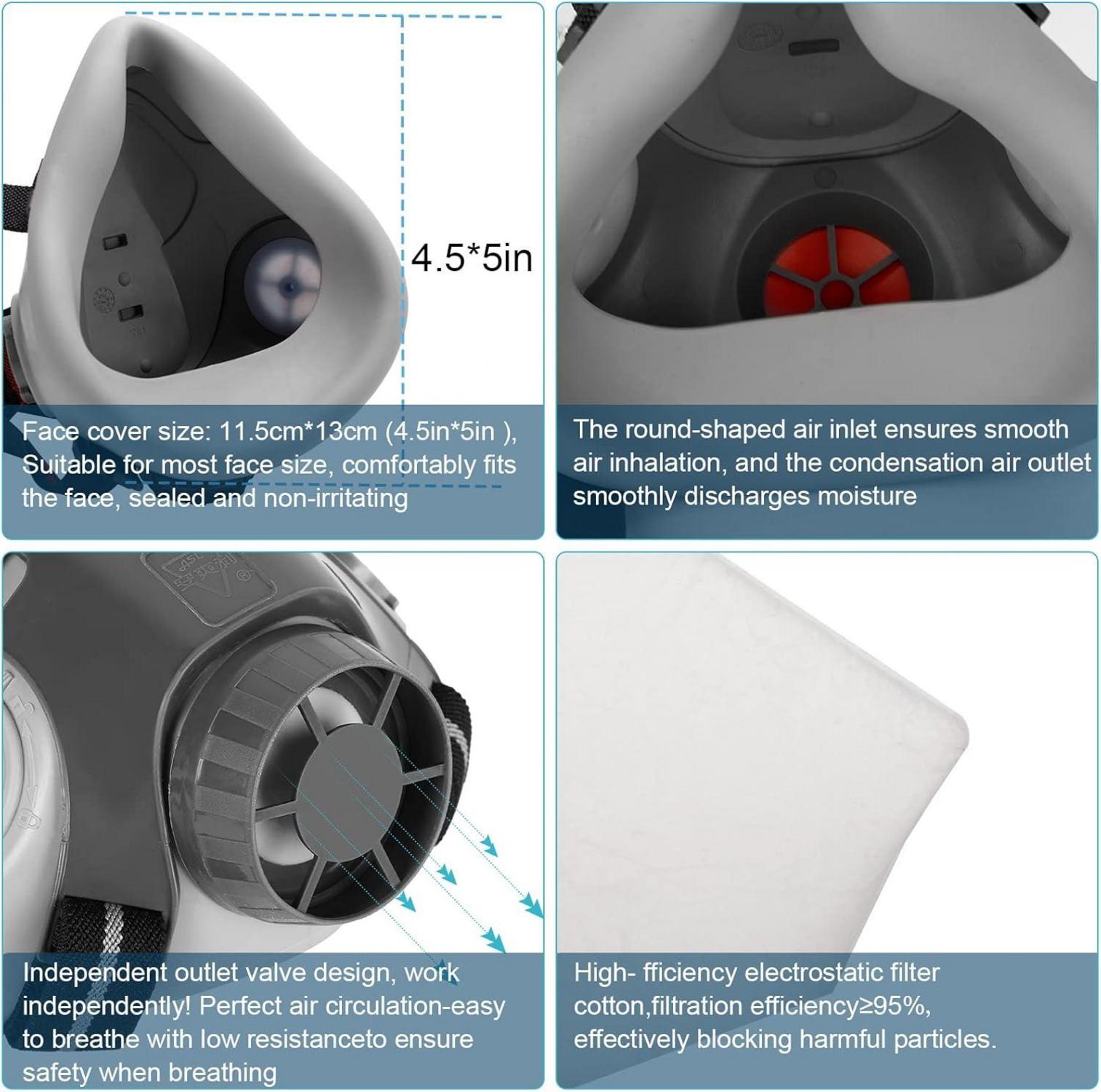 4.5*5in

Face cover size: 11.5cm*13cm (4.5in*5in ), Suitable for most face size, comfortably fits the face, sealed and non-irritating

The round-shaped air inlet ensures smooth air inhalation, and the condensation air outlet smoothly discharges moisture

Independent outlet valve design, work independently! Perfect air circulation-easy to breathe with low resistanceto ensure safety when breathing

High- fficiency electrostatic filter cotton,filtration efficiency≥95%, effectively blocking harmful particles.