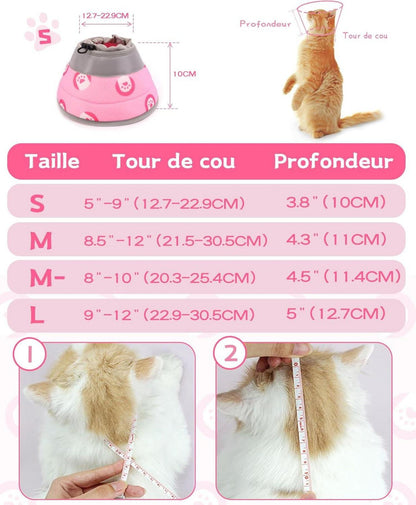 S

12.7-22.9CM

10CM

Profondeur

Tour de cou

| Taille | Tour de cou | Profondeur |
|---|---|---|
| S | 5"-9" (12.7-22.9CM) | 3.8" (10CM) |
| M | 8.5"-12" (21.5-30.5CM) | 4.3" (11CM) |
| M- | 8"-10" (20.3-25.4CM) | 4.5" (11.4CM) |
| L | 9"-12" (22.9-30.5CM) | 5" (12.7CM) |

1

2