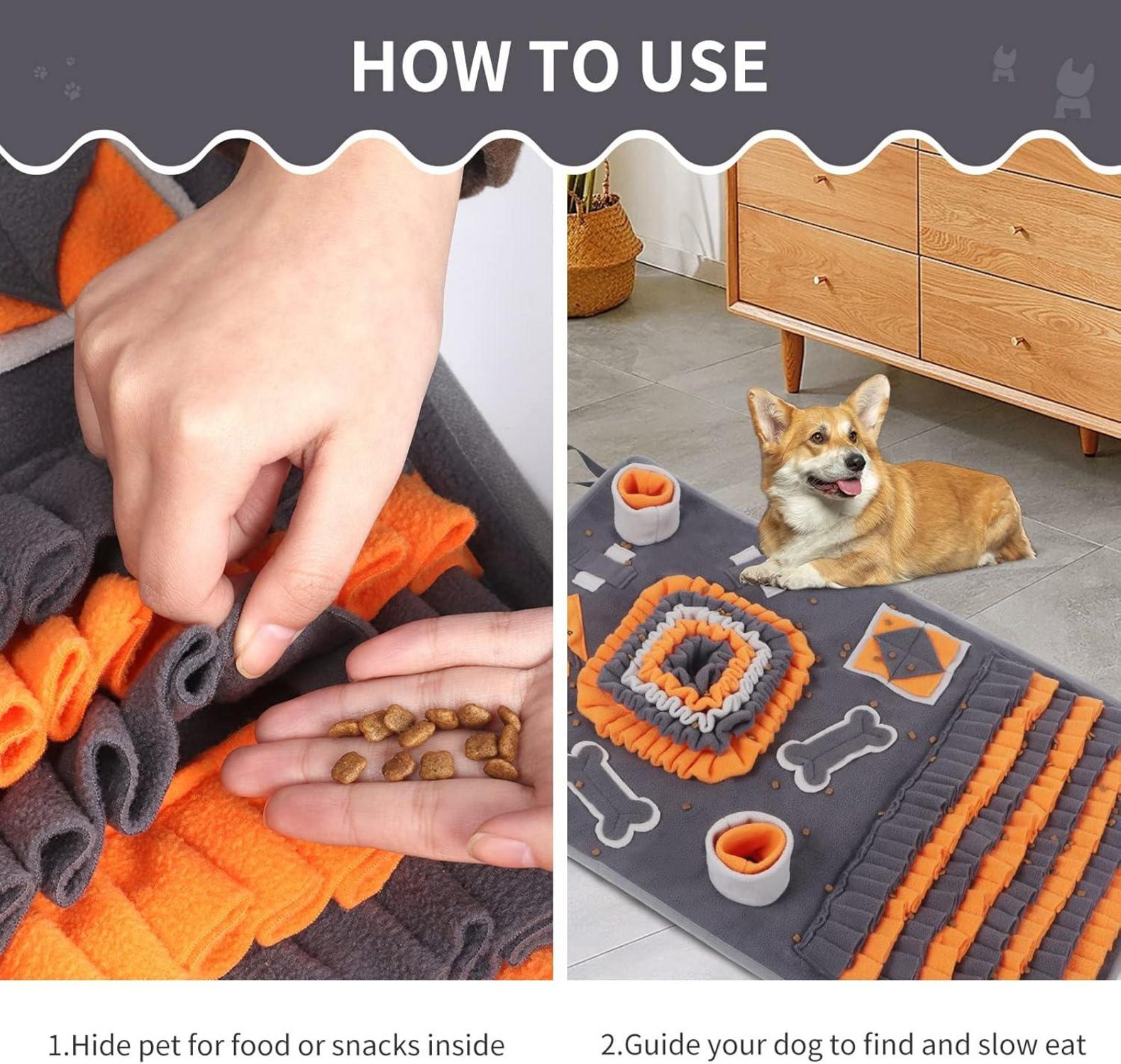 HOW TO USE

1.Hide pet for food or snacks inside

2.Guide your dog to find and slow eat