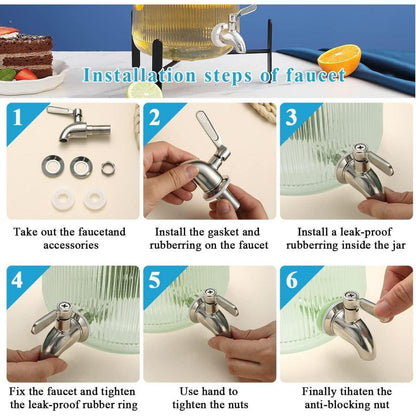 Installation steps of faucet

1

Take out the faucetand accessories

2

Install the gasket and rubberring on the faucet

3

Install a leak-proof rubberring inside the jar

4

Fix the faucet and tighten the leak-proof rubber ring

5

Use hand to tighten the nuts

6

Finally tihaten the anti-blocking nut