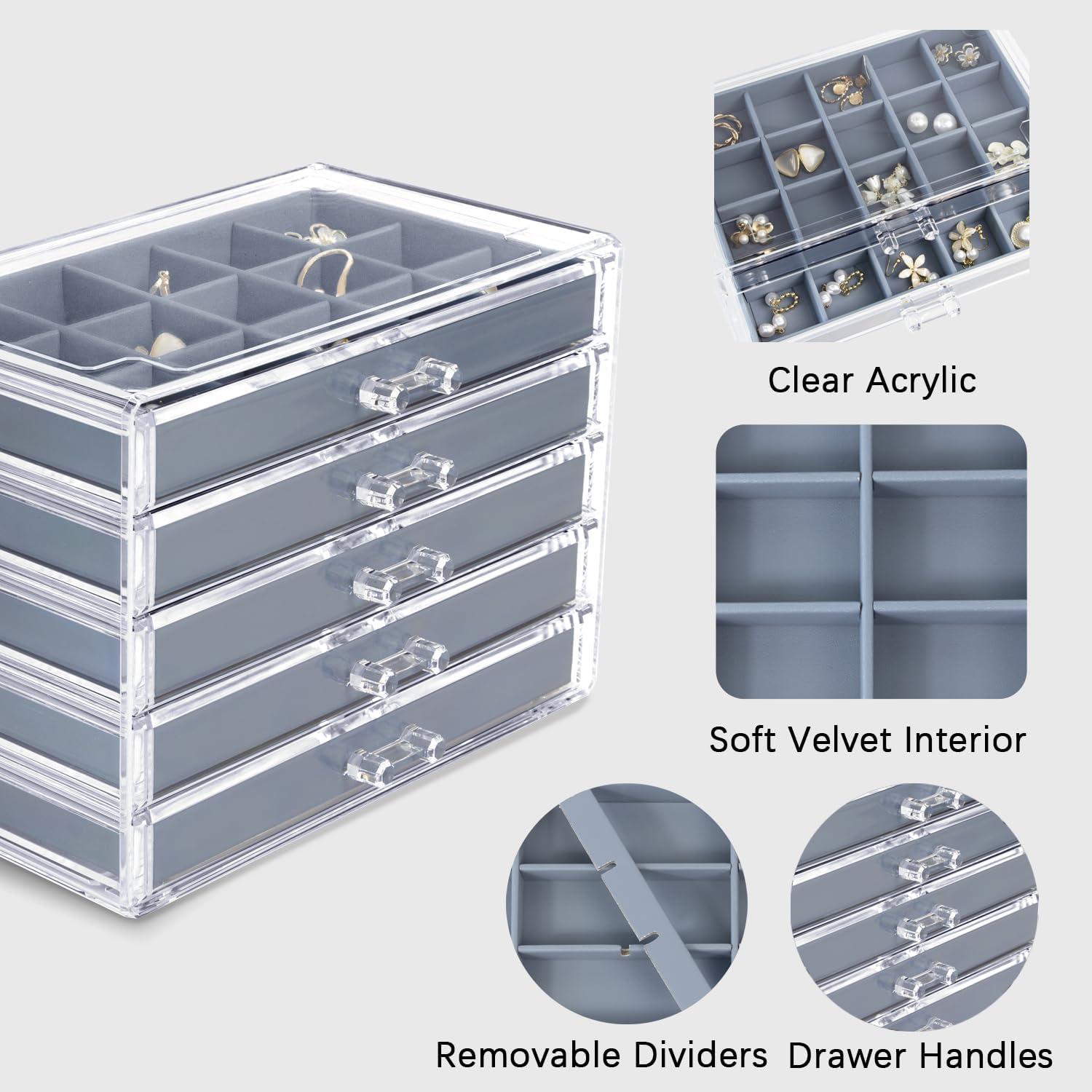 Clear Acrylic

Soft Velvet Interior

Removable Dividers

Drawer Handles