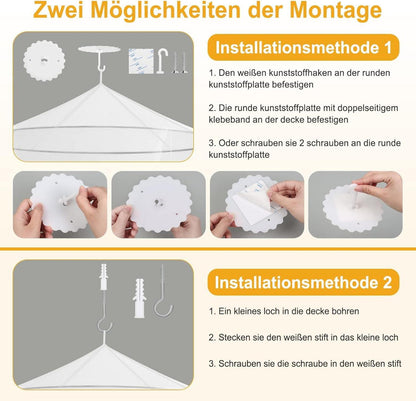 Zwei Möglichkeiten der Montage

Installationsmethode 1

1. Den weißen kunststoffhaken an der runden kunststoffplatte befestigen

2. Die runde kunststoffplatte mit doppelseitigem klebeband an der decke befestigen

3. Oder schrauben sie 2 schrauben an die runde kunststoffplatte

Installationsmethode 2

1. Ein kleines loch in die decke bohren

2. Stecken sie den weißen stift in das kleine loch

3. Schrauben sie die schraube in den weißen stift