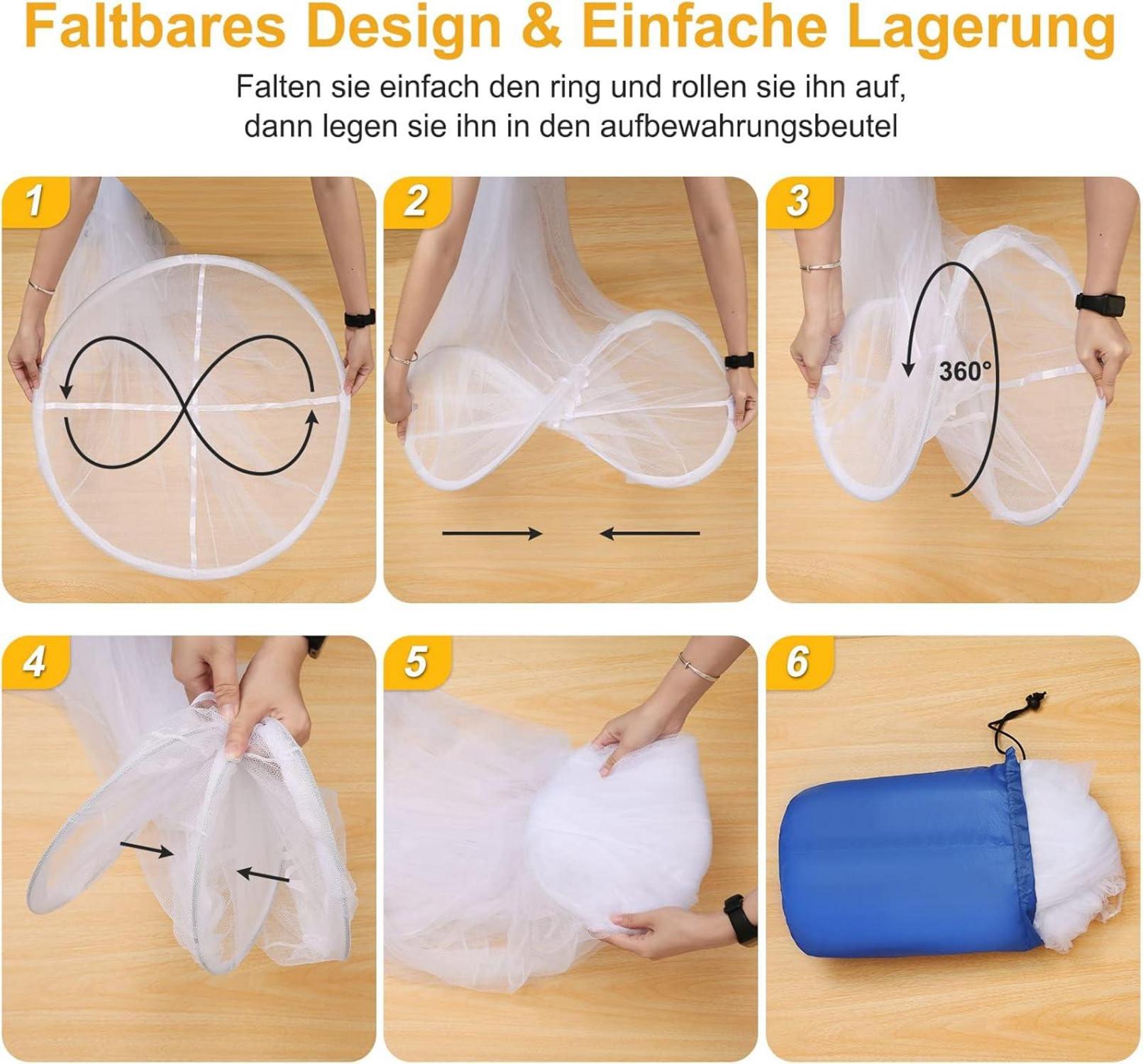 Faltbares Design & Einfache Lagerung

Falten sie einfach den ring und rollen sie ihn auf, dann legen sie ihn in den aufbewahrungsbeutel

1

2

3

360°

4

5

6