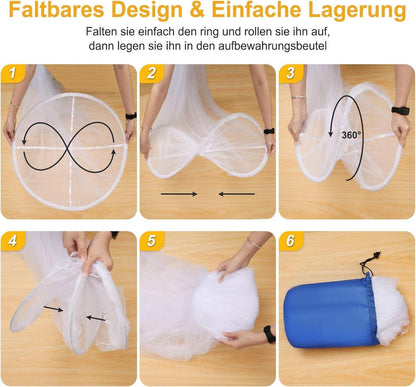 Faltbares Design & Einfache Lagerung

Falten sie einfach den ring und rollen sie ihn auf, dann legen sie ihn in den aufbewahrungsbeutel

1

2

3

360°

4

5

6