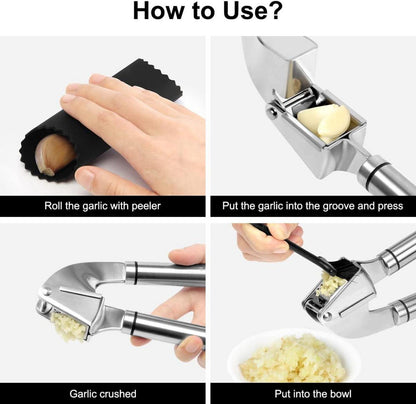 How to Use?

Roll the garlic with peeler

Put the garlic into the groove and press

Garlic crushed

Put into the bowl