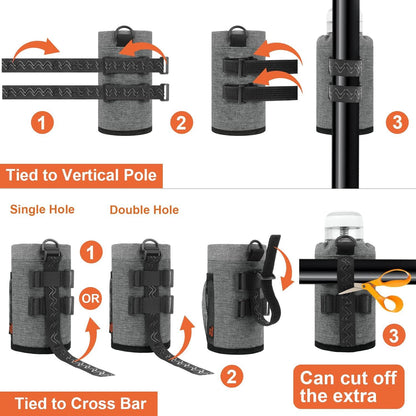 1

2

3

Tied to Vertical Pole

Single Hole

Double Hole

1

OR

2

3

Can cut off the extra

Tied to Cross Bar