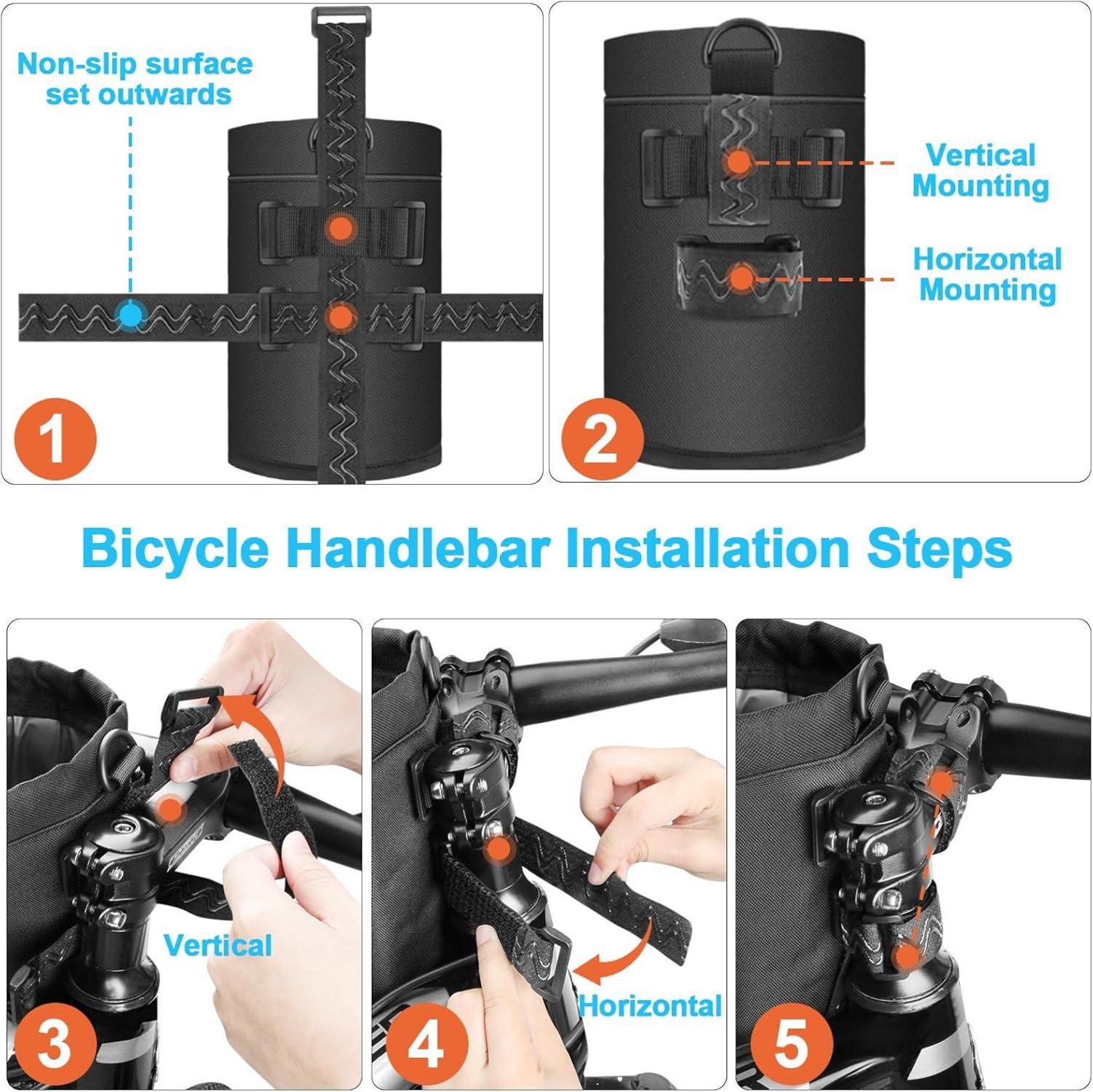 Non-slip surface set outwards

1

Vertical Mounting

Horizontal Mounting

2

Bicycle Handlebar Installation Steps

Vertical

3

Horizontal

4

5