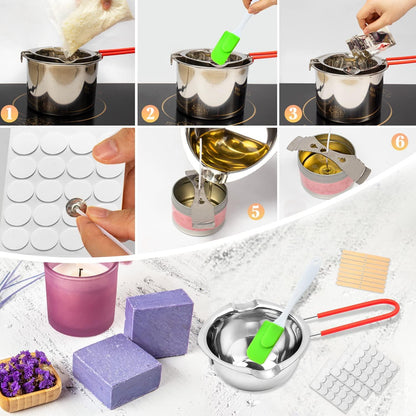 1
2
3
5
6