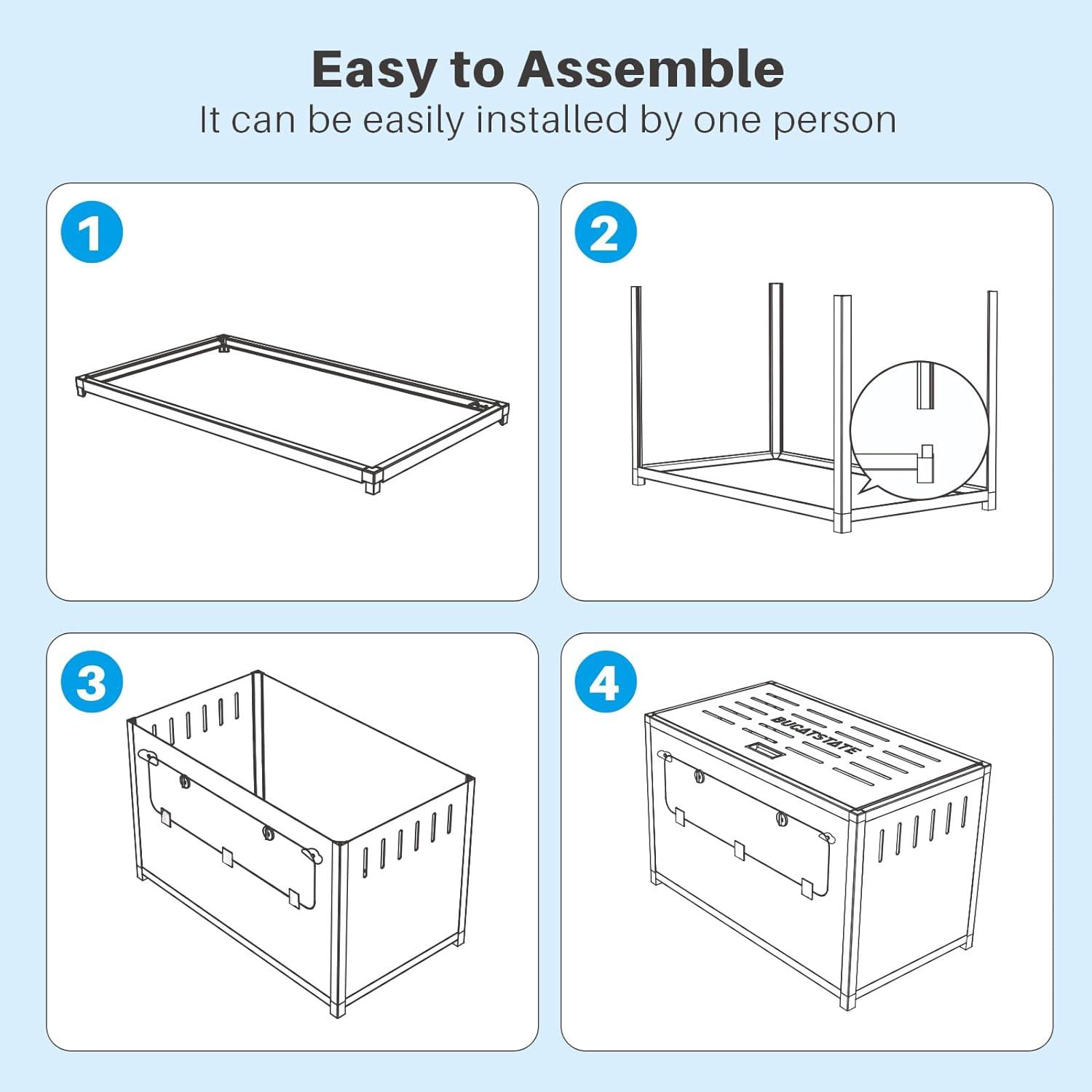 Easy to Assemble
It can be easily installed by one person

1

2

3

4

BUCATSTATE