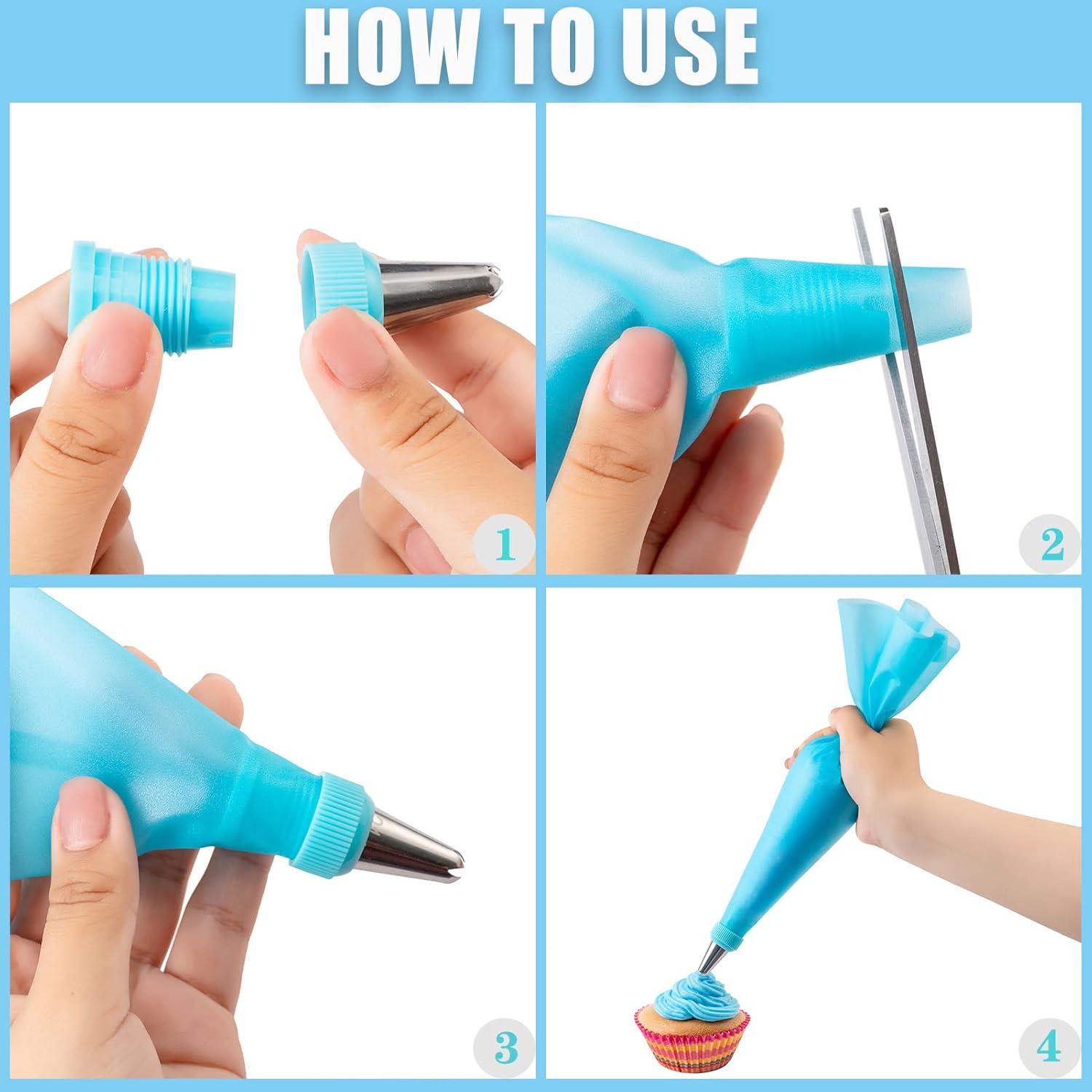 HOW TO USE

1

2

3

4