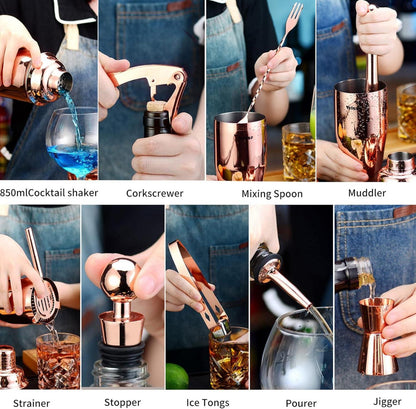 850mlCocktail shaker
Corkscrewer
Mixing Spoon
Muddler
Strainer
Stopper
Ice Tongs
Pourer
Jigger