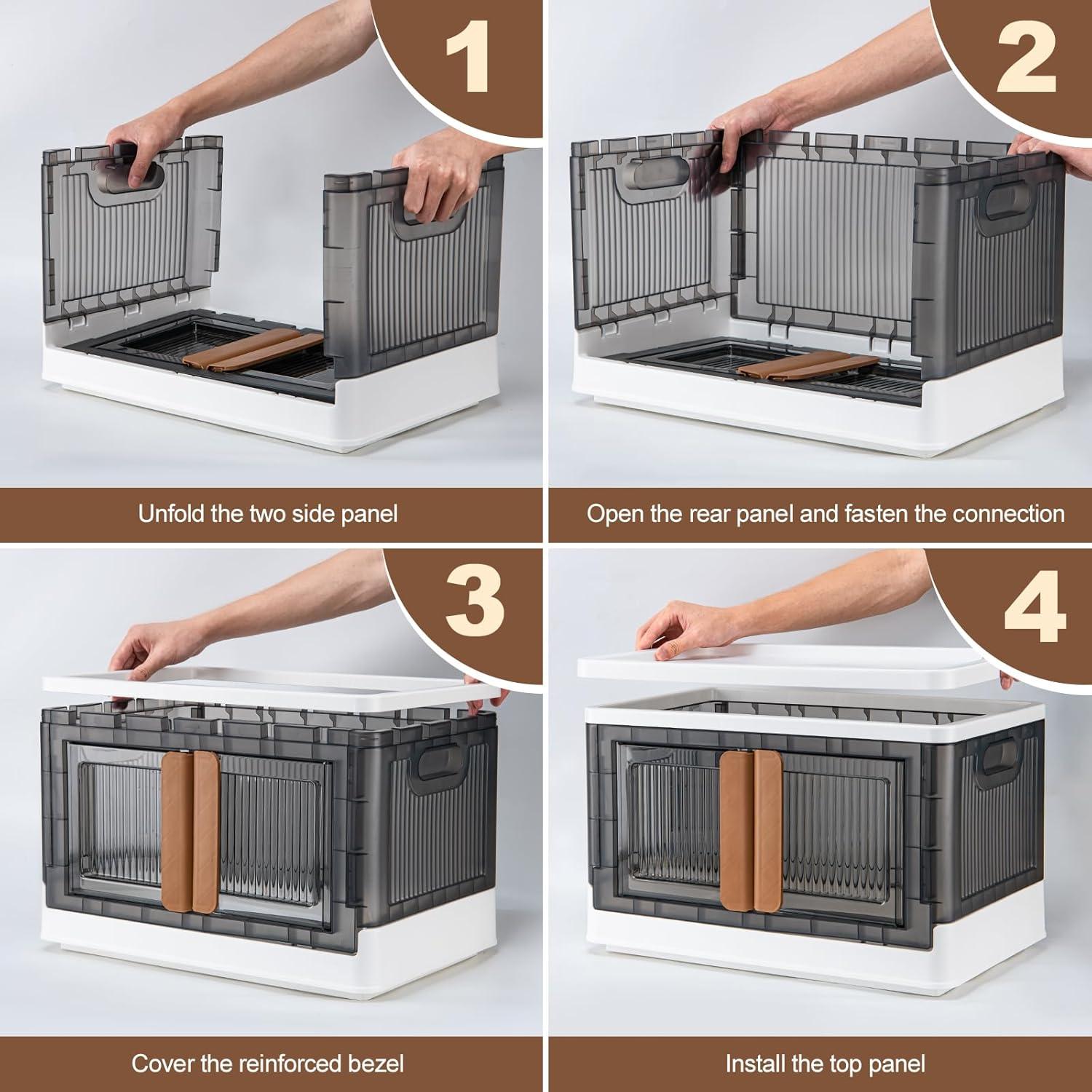 1

Unfold the two side panel

2

Open the rear panel and fasten the connection

3

Cover the reinforced bezel

4

Install the top panel