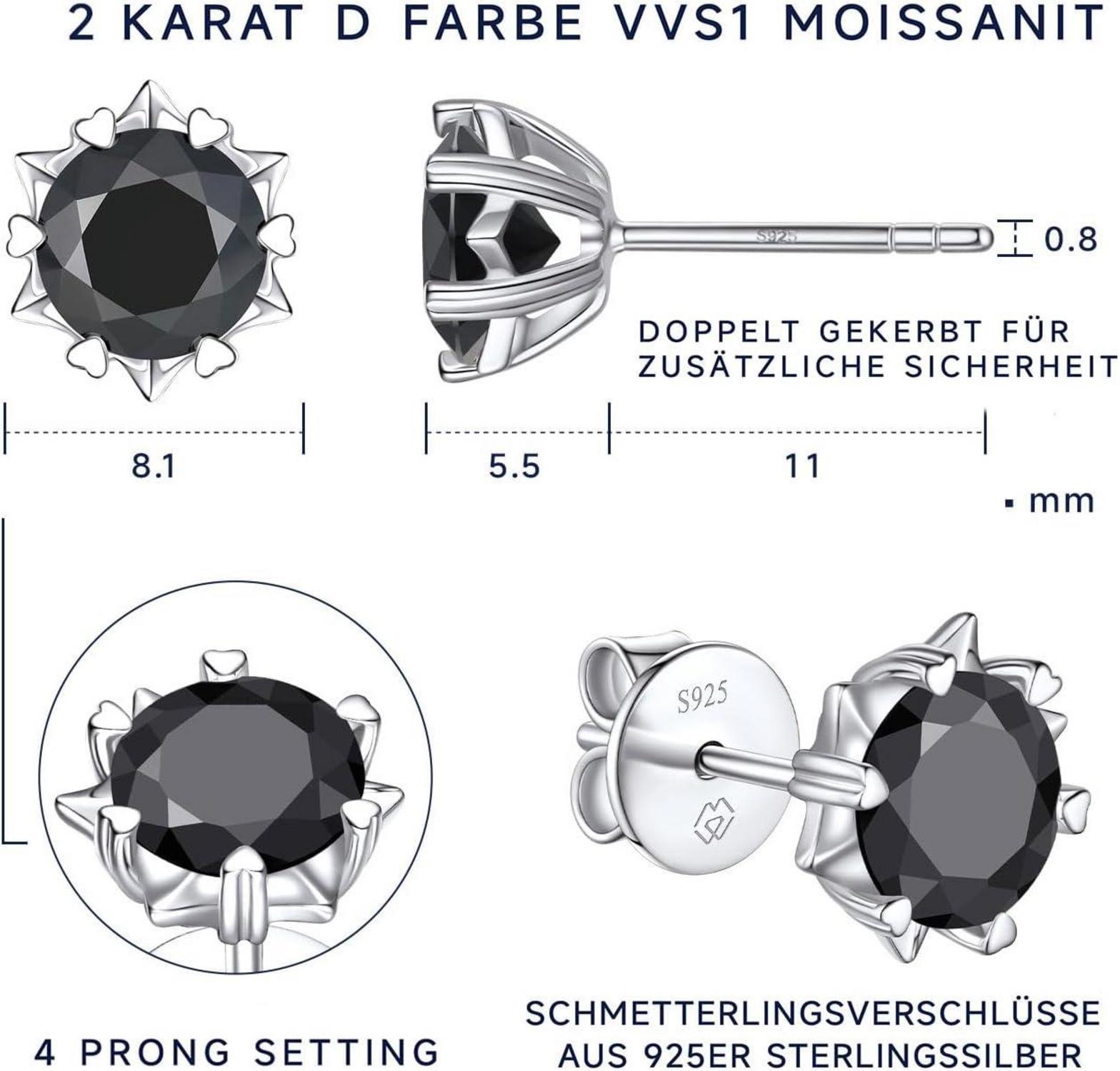 2 KARAT D FARBE VVS1 MOISSANIT

S925

0.8

DOPPELT GEKERBT FÜR ZUSÄTZLICHE SICHERHEIT

8.1

5.5

11

▪ mm

S925

4 PRONG SETTING

SCHMETTERLINGSVERSCHLÜSSE AUS 925ER STERLINGSSILBER