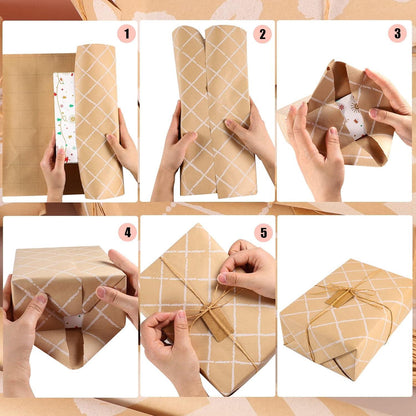 1

2

3

4

5