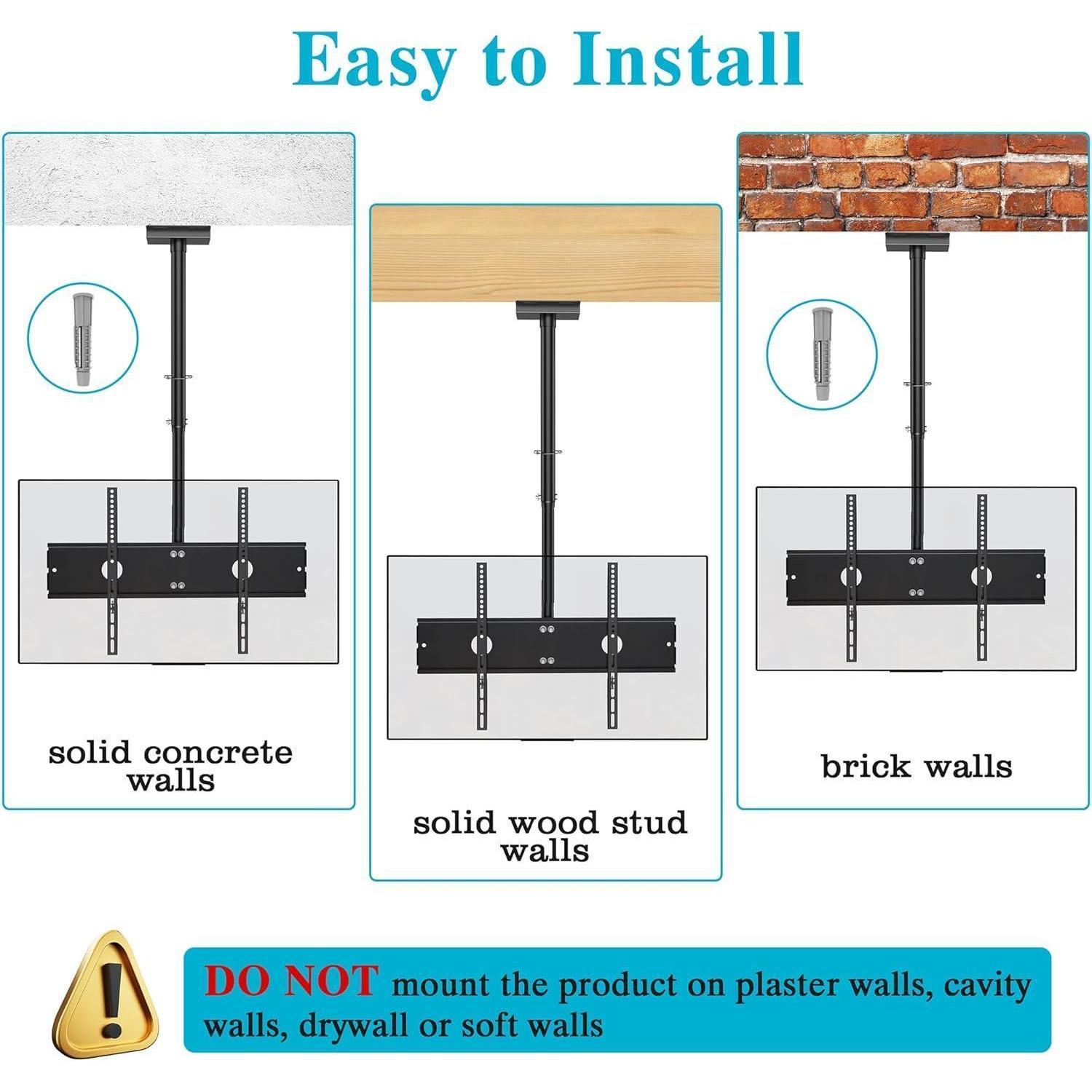 Easy to Install

solid concrete walls

solid wood stud walls

brick walls

DO NOT mount the product on plaster walls, cavity walls, drywall or soft walls