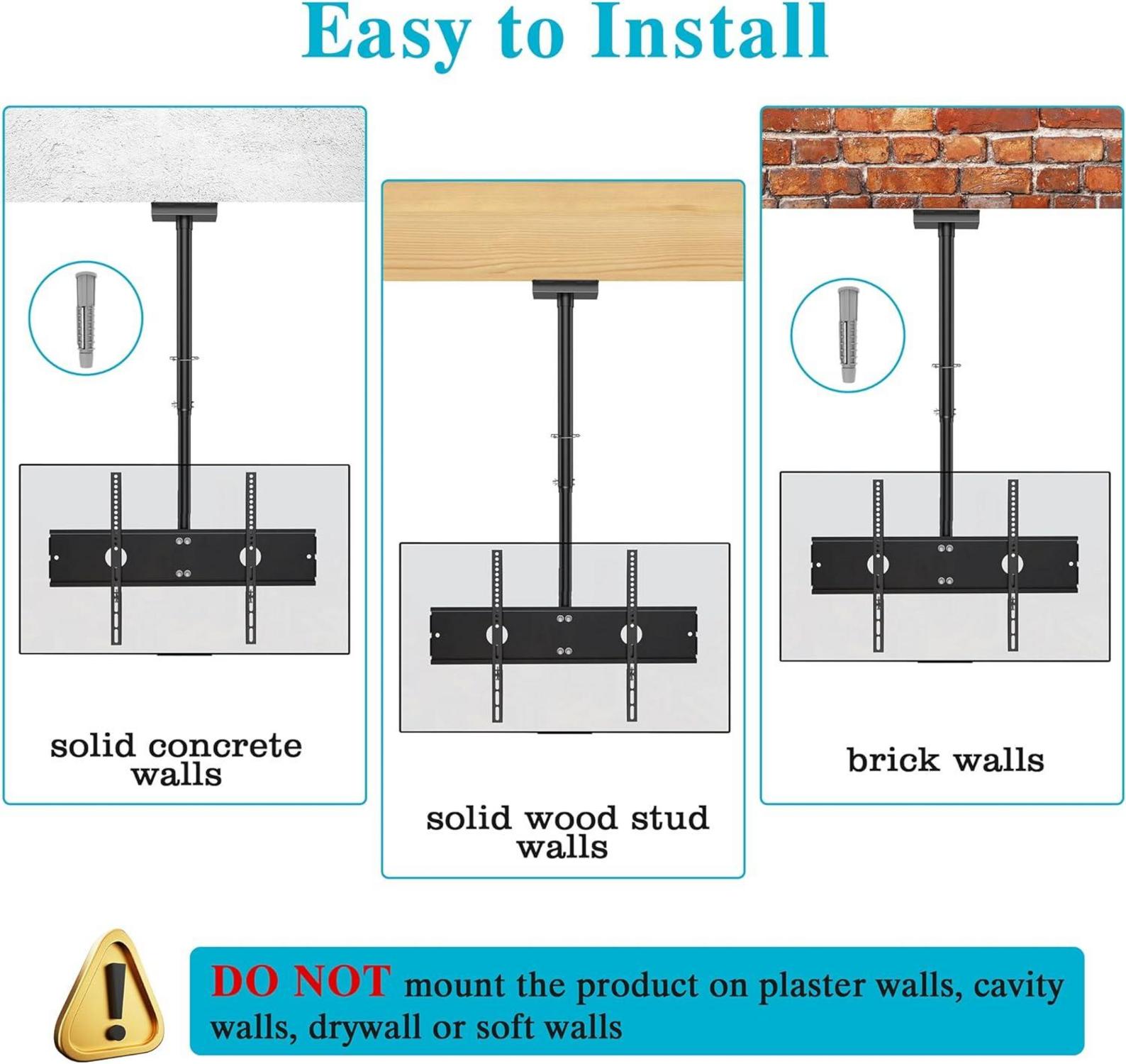 Easy to Install

solid concrete walls

solid wood stud walls

brick walls

DO NOT mount the product on plaster walls, cavity walls, drywall or soft walls