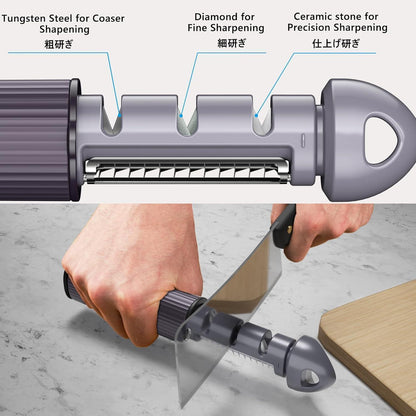 Tungsten Steel for Coaser Shapening
粗研ぎ

Diamond for Fine Sharpening
細研ぎ

Ceramic stone for Precision Sharpening
仕上げ研ぎ