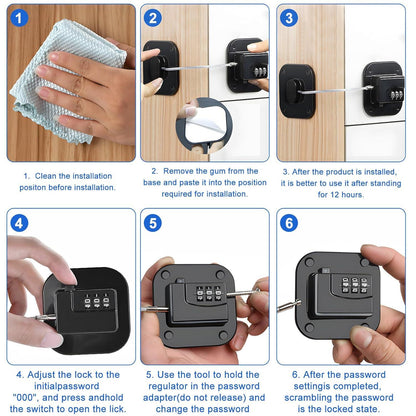 1

2

3

1. Clean the installation positon before installation.

2. Remove the gum from the base and paste it into the position required for installation.

3. After the product is installed, it is better to use it after standing for 12 hours.

4

5

6

4. Adjust the lock to the initialpassword "000", and press andhold the switch to open the lick.

5. Use the tool to hold the regulator in the password adapter(do not release) and change the password

6. After the password settingis completed, scrambling the password is the locked state.