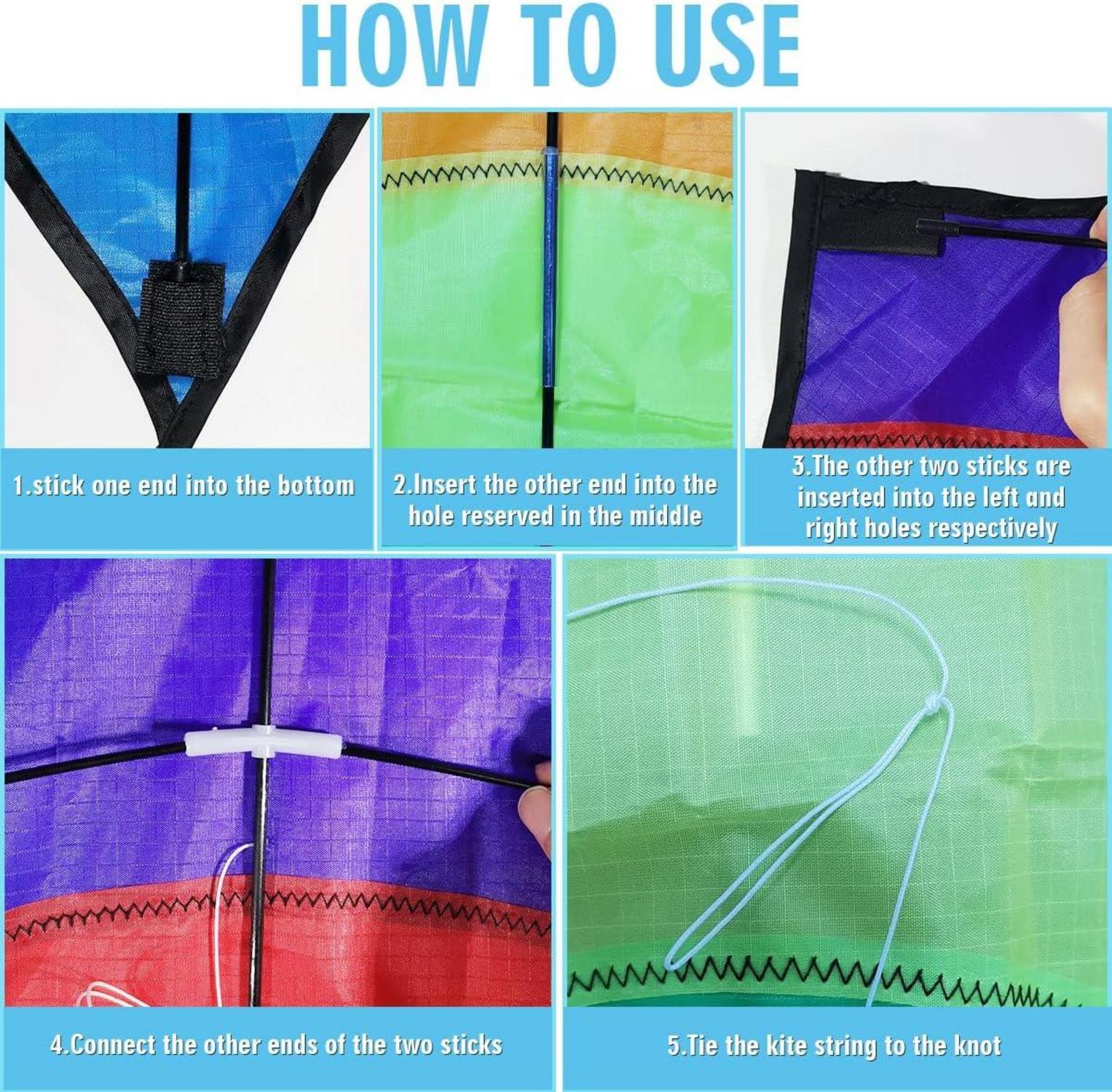 HOW TO USE

1.stick one end into the bottom

2.Insert the other end into the hole reserved in the middle

3.The other two sticks are inserted into the left and right holes respectively

4.Connect the other ends of the two sticks

5.Tie the kite string to the knot