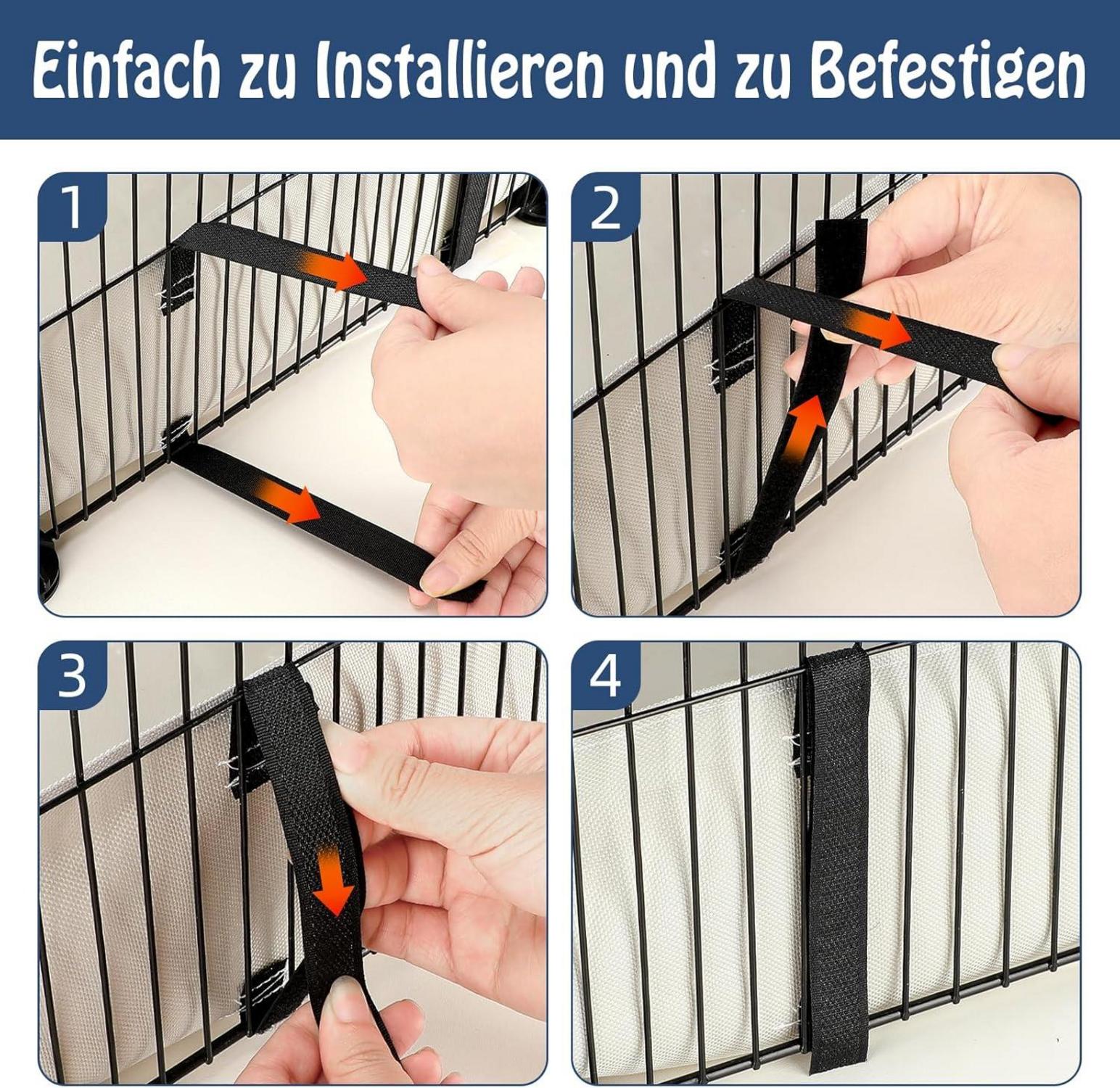 Einfach zu Installieren und zu Befestigen

1

2

3

4