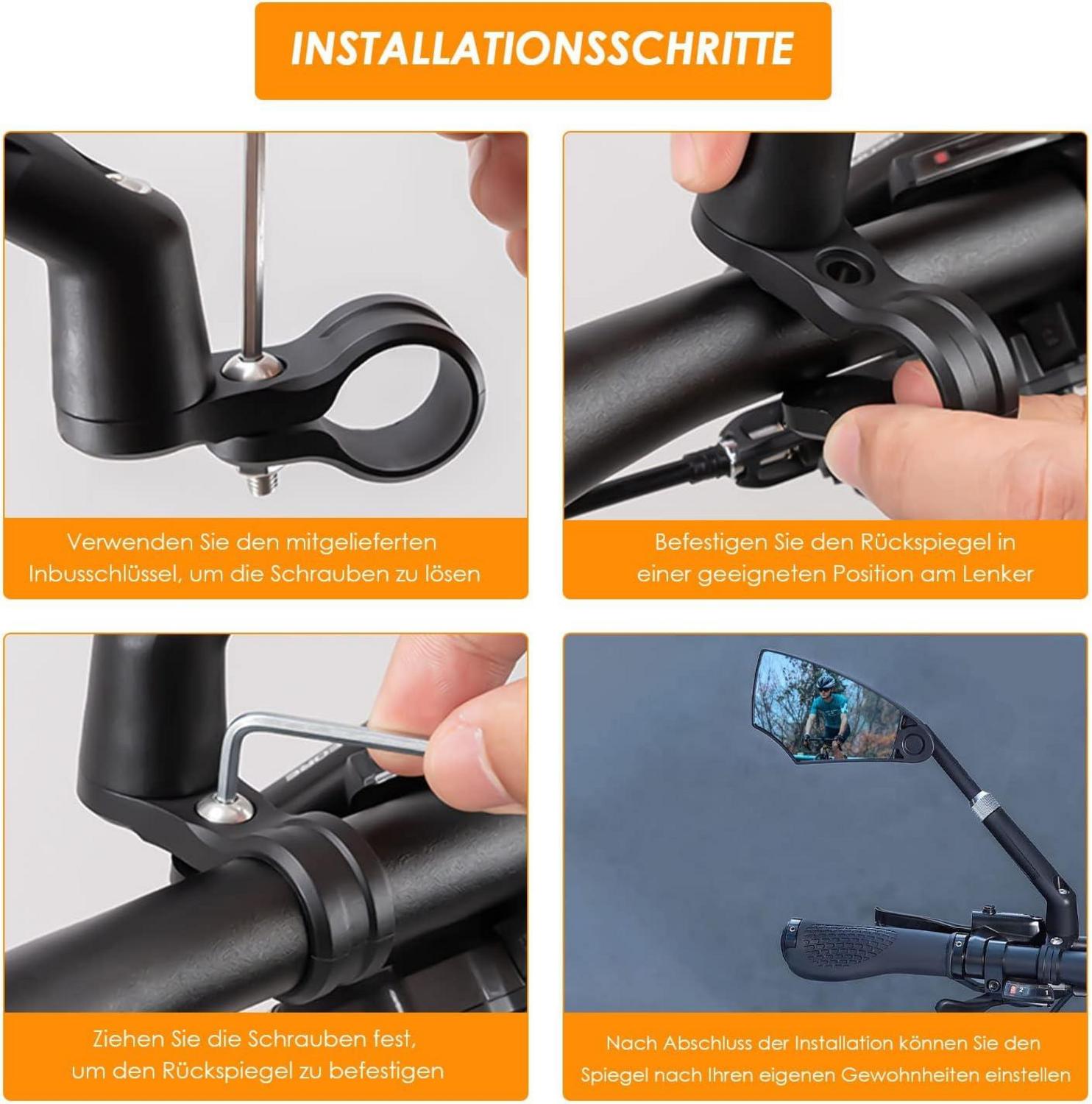 INSTALLATIONSSCHRITTE

Verwenden Sie den mitgelieferten Inbusschlüssel, um die Schrauben zu lösen

Befestigen Sie den Rückspiegel in einer geeigneten Position am Lenker

Ziehen Sie die Schrauben fest, um den Rückspiegel zu befestigen

Nach Abschluss der Installation können Sie den Spiegel nach Ihren eigenen Gewohnheiten einstellen