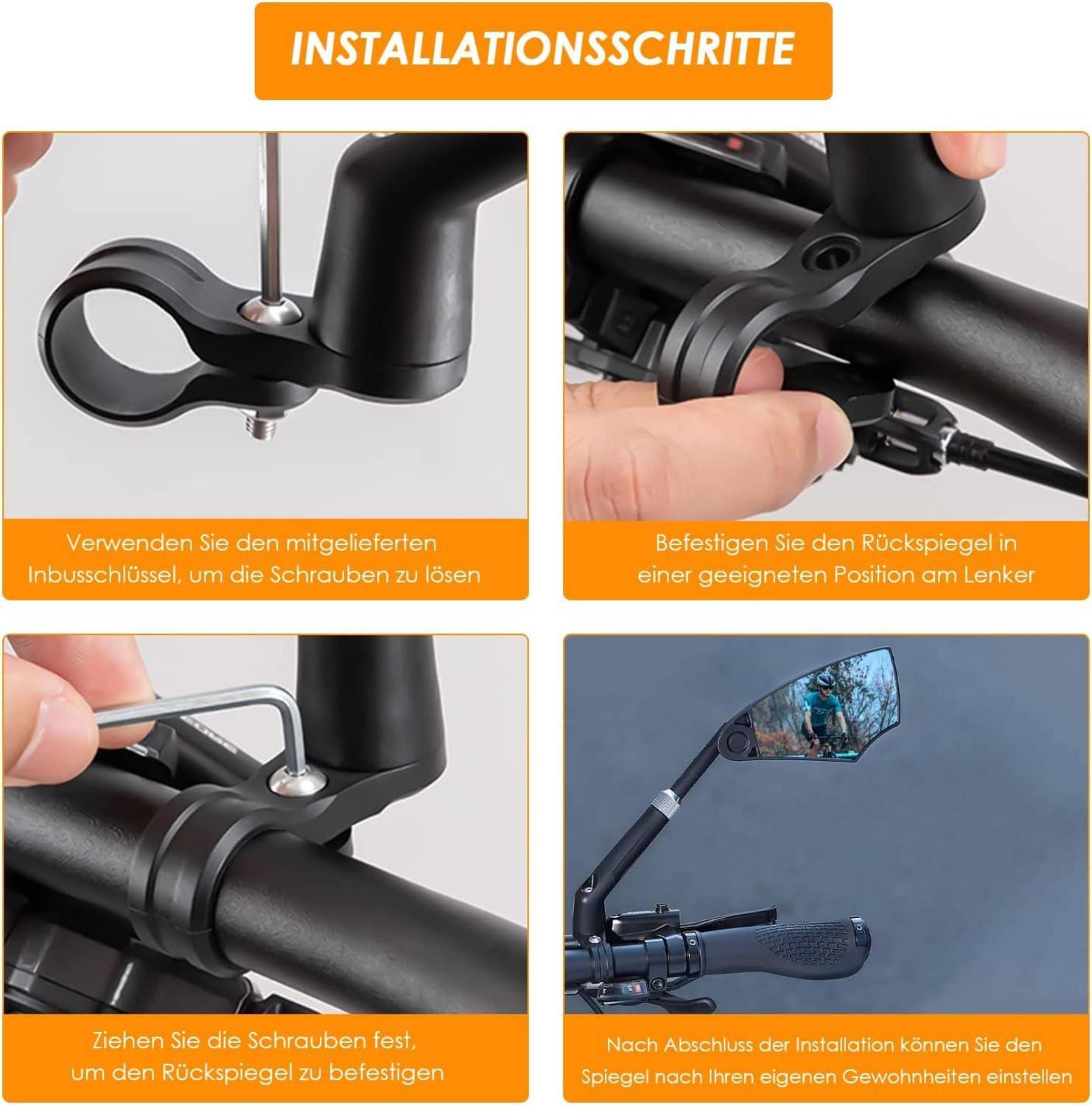 INSTALLATIONSSCHRITTE

Verwenden Sie den mitgelieferten Inbusschlüssel, um die Schrauben zu lösen

Befestigen Sie den Rückspiegel in einer geeigneten Position am Lenker

Ziehen Sie die Schrauben fest, um den Rückspiegel zu befestigen

Nach Abschluss der Installation können Sie den Spiegel nach Ihren eigenen Gewohnheiten einstellen