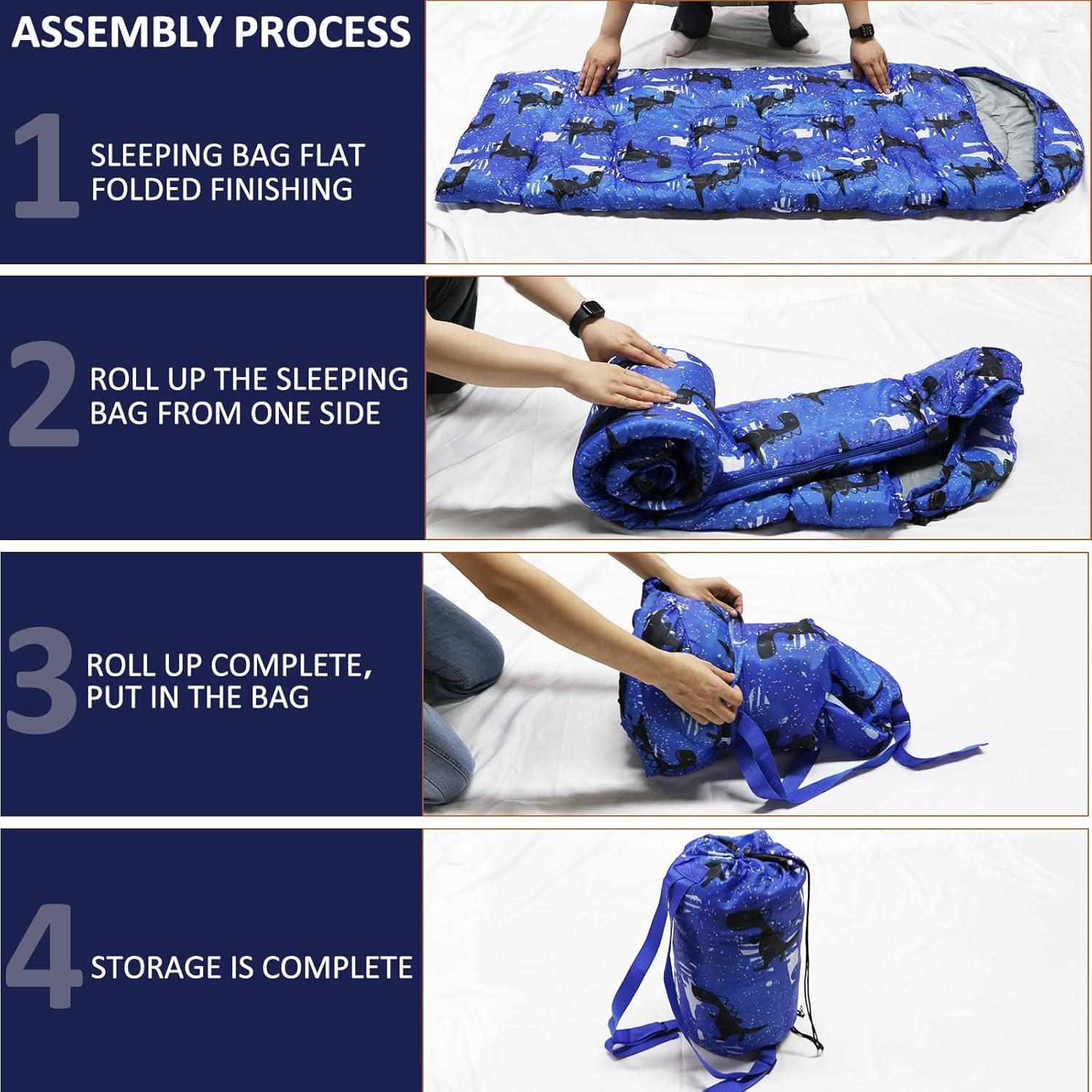 ASSEMBLY PROCESS

1 SLEEPING BAG FLAT FOLDED FINISHING

2 ROLL UP THE SLEEPING BAG FROM ONE SIDE

3 ROLL UP COMPLETE, PUT IN THE BAG

4 STORAGE IS COMPLETE